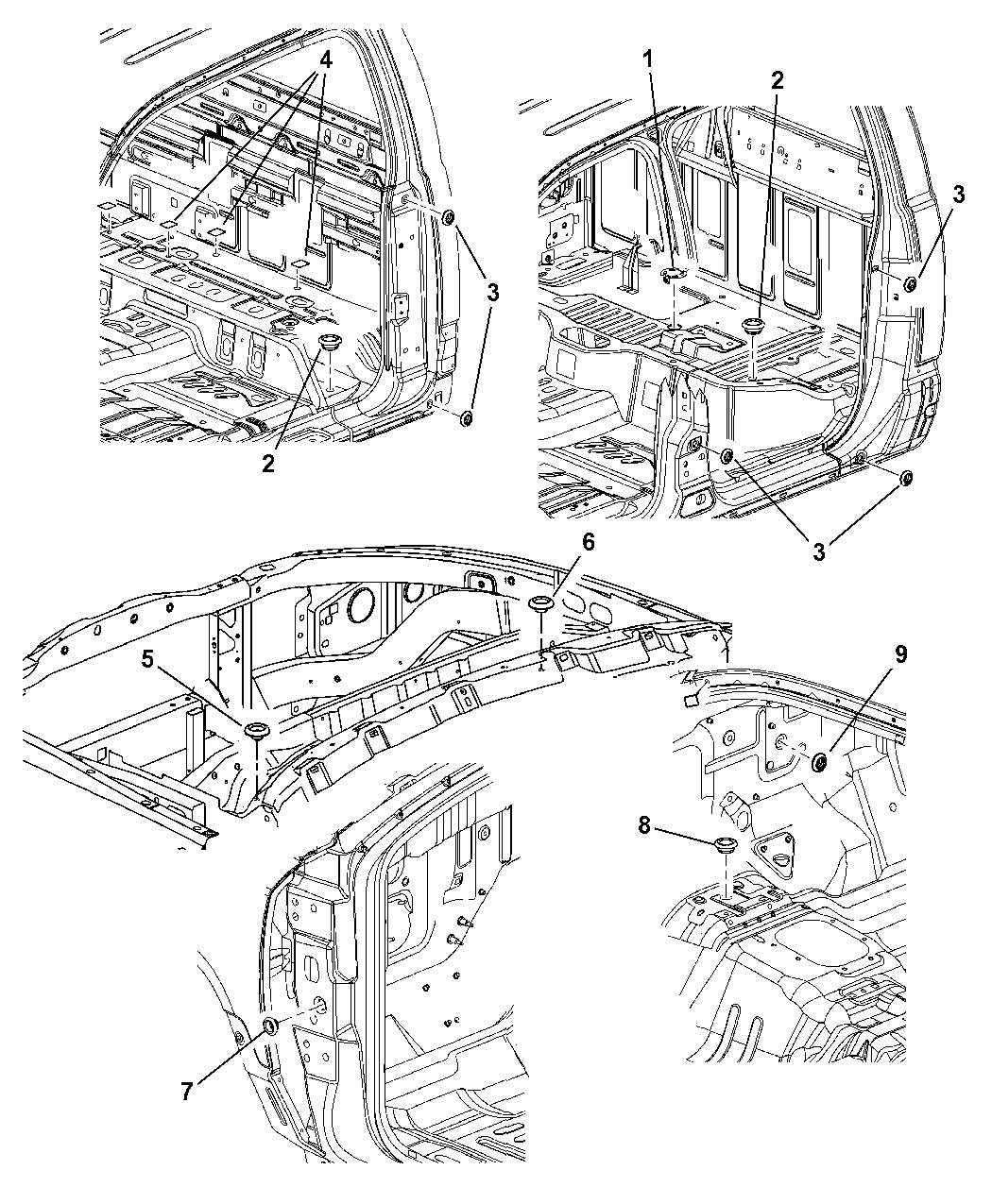 4
3
2
1
2
3
3
6
5
9
8
7