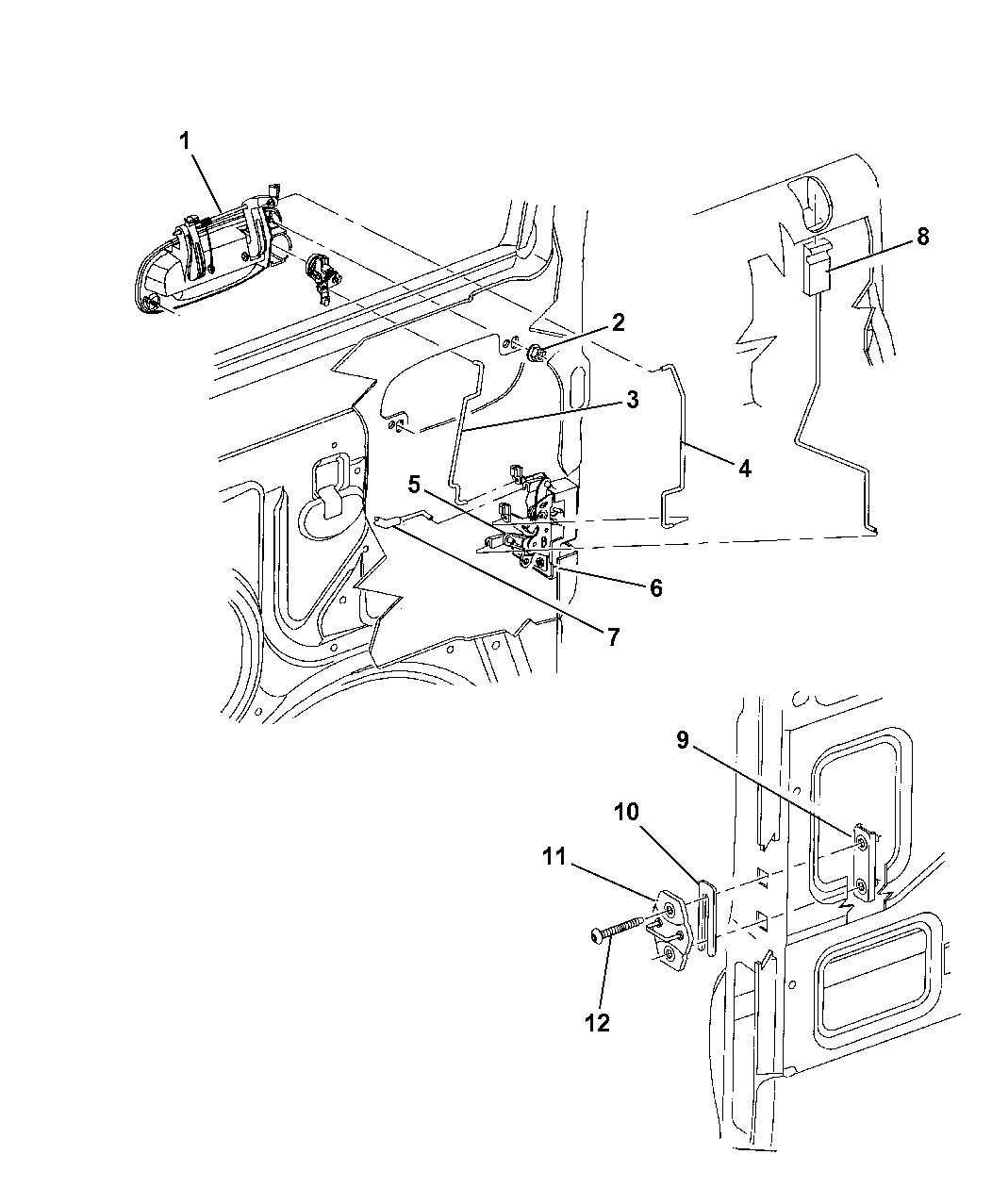 1
2
3
4
5
6
7
8
9
10
11
12