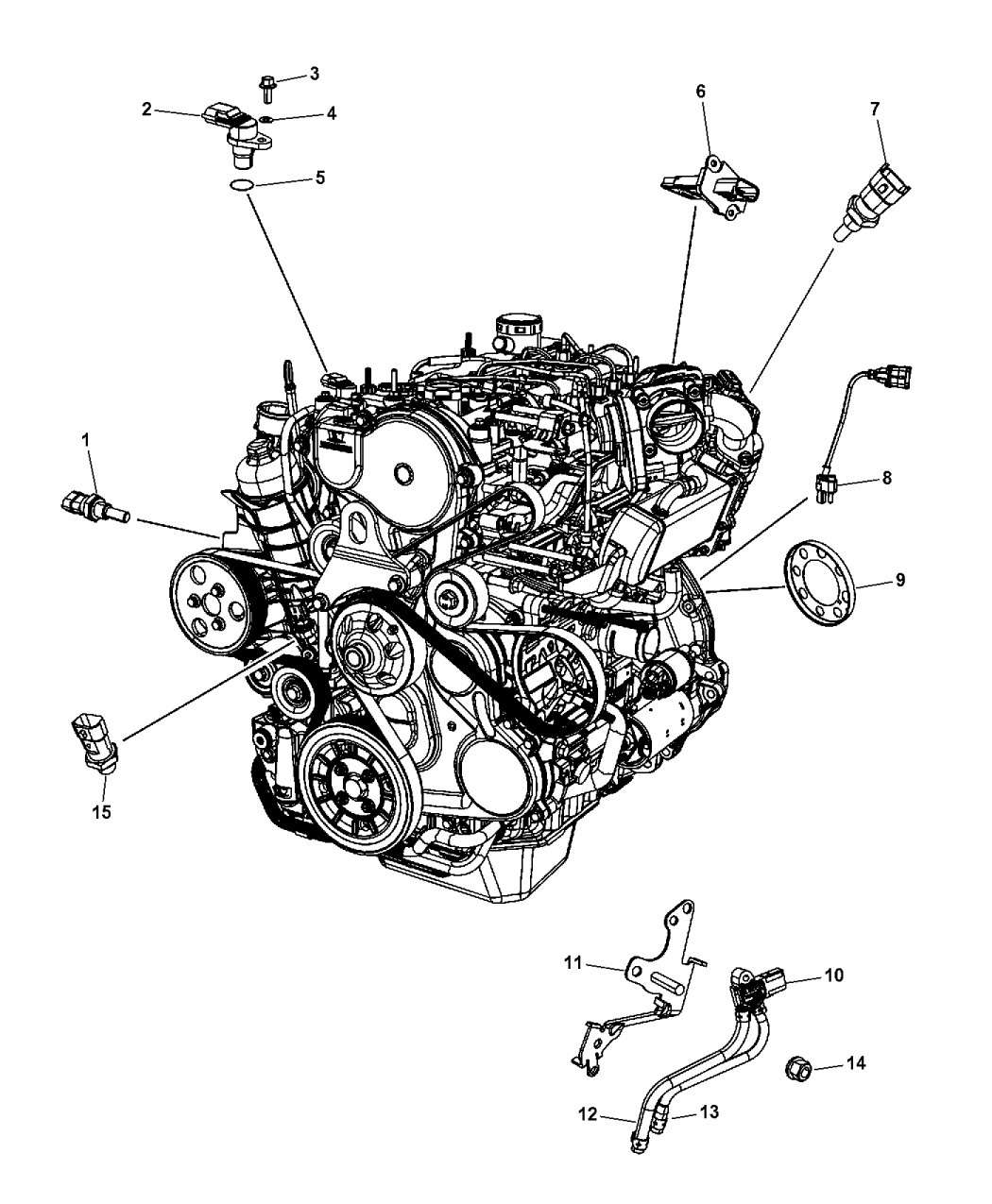 3
2
4
5
6
7
1
8
9
15
11
10
14
12
13