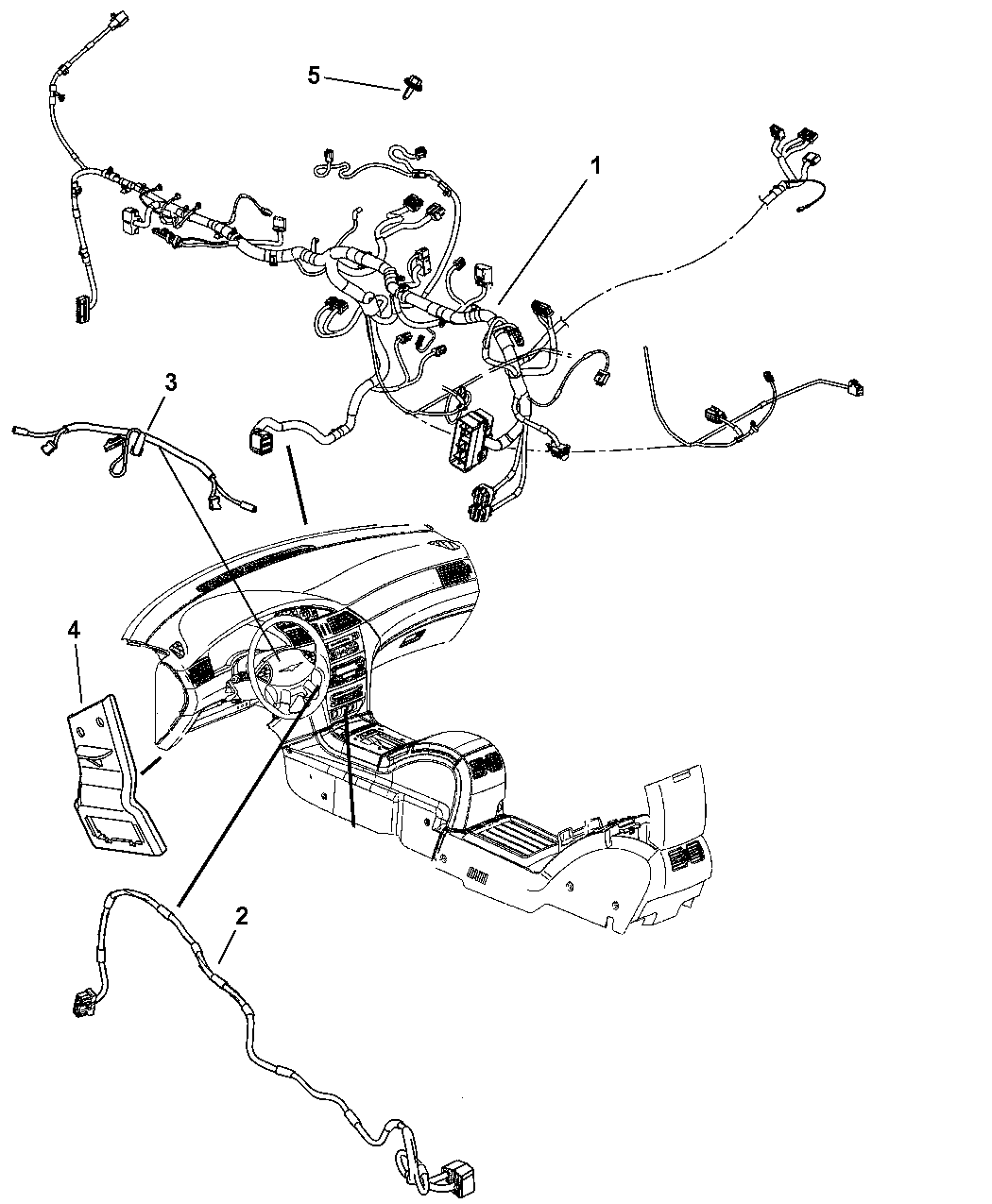 5
1
3
4
2