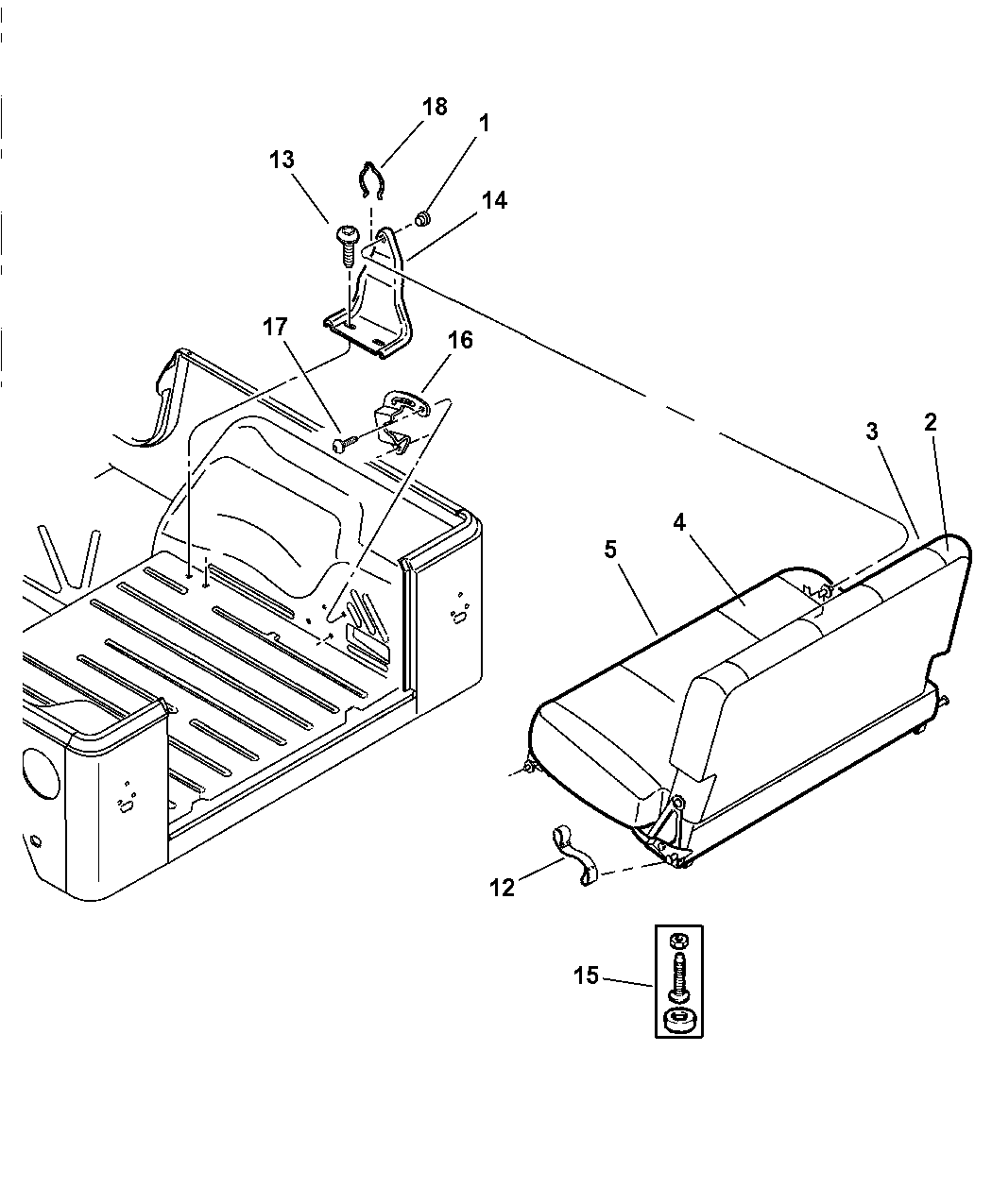 18
1
13
14
17
16
3
2
4
5
12
15