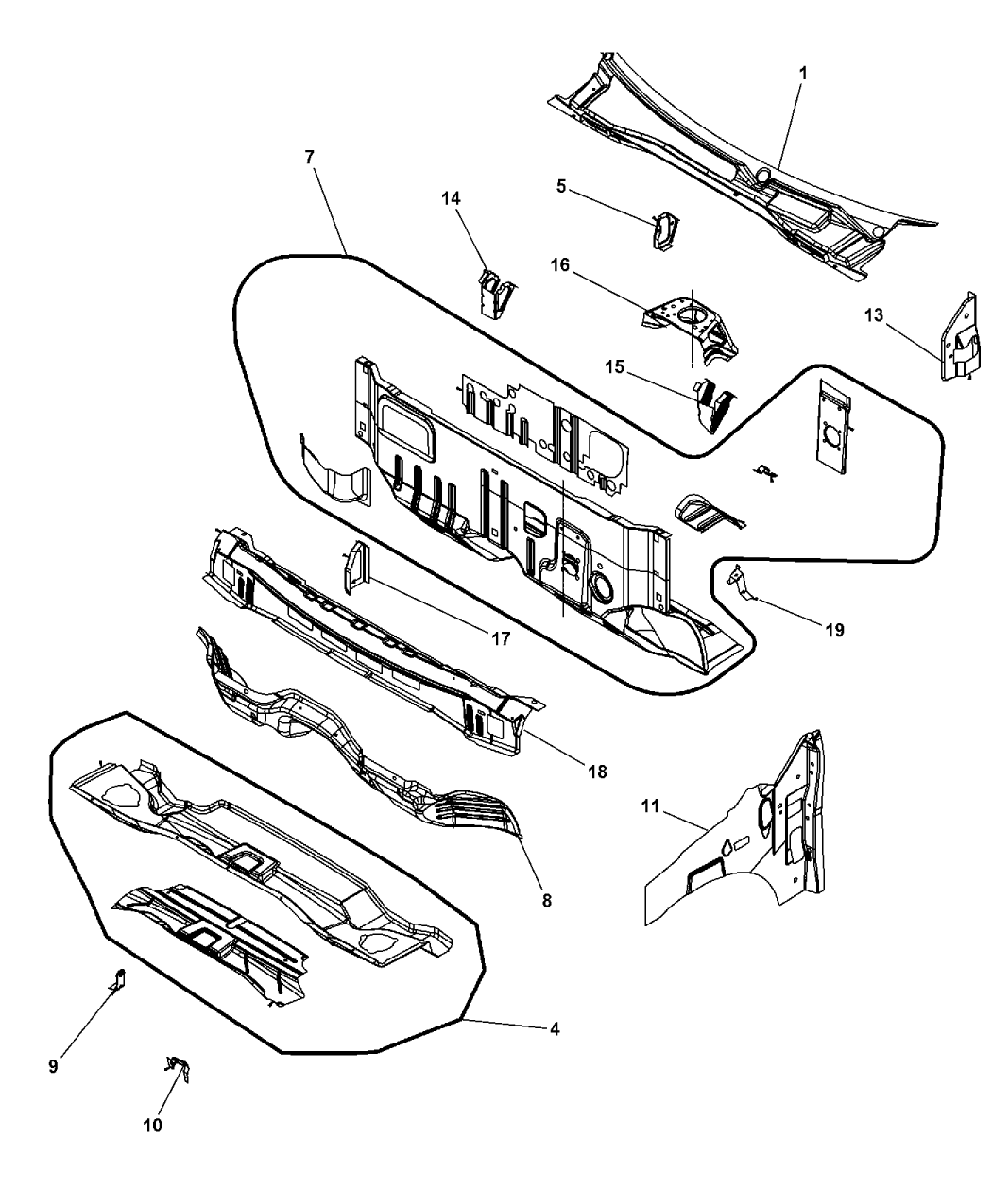 1
7
14
5
16
13
15
17
19
18
11
8
4
9
10