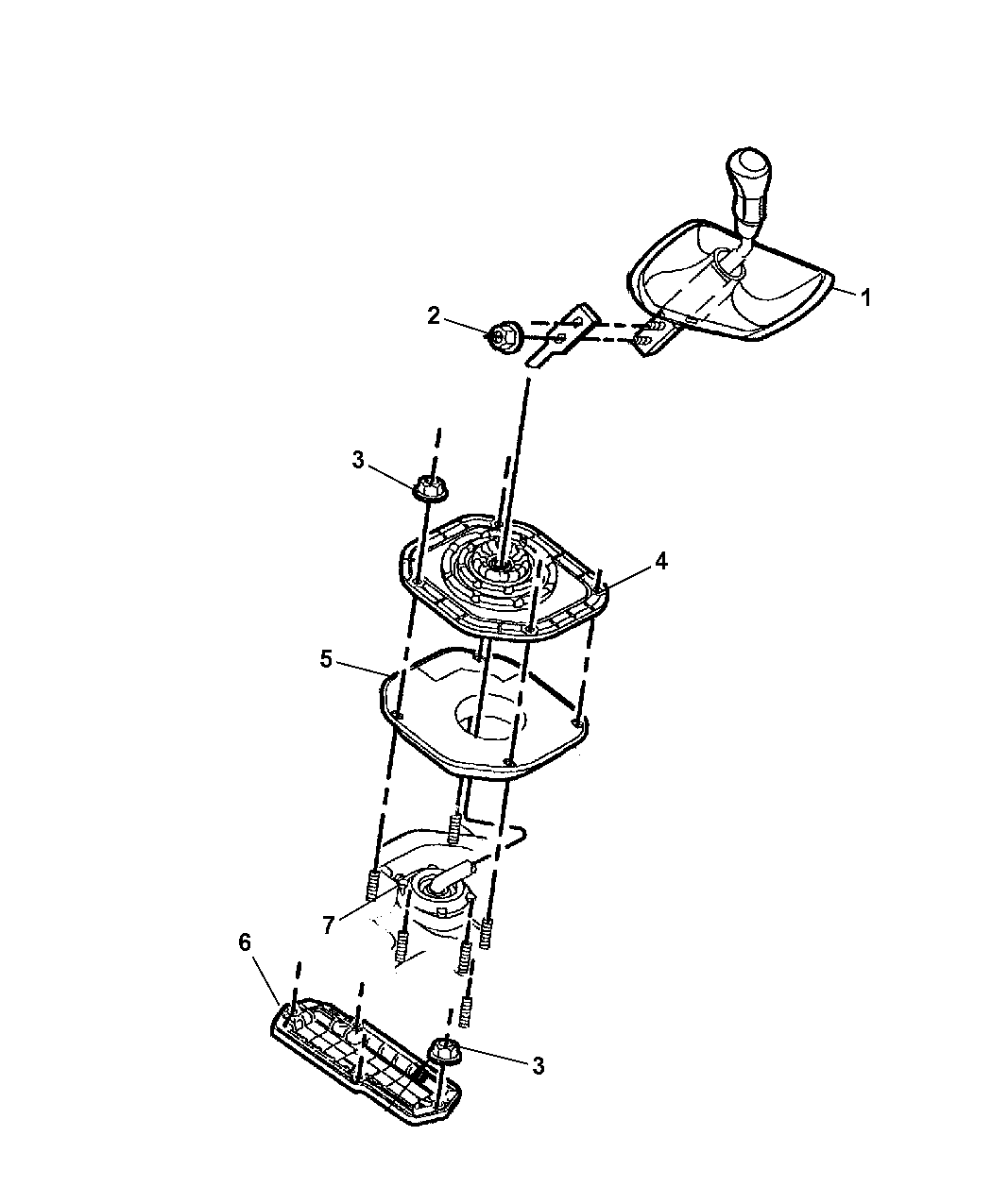 1
2
3
4
5
7
6
3