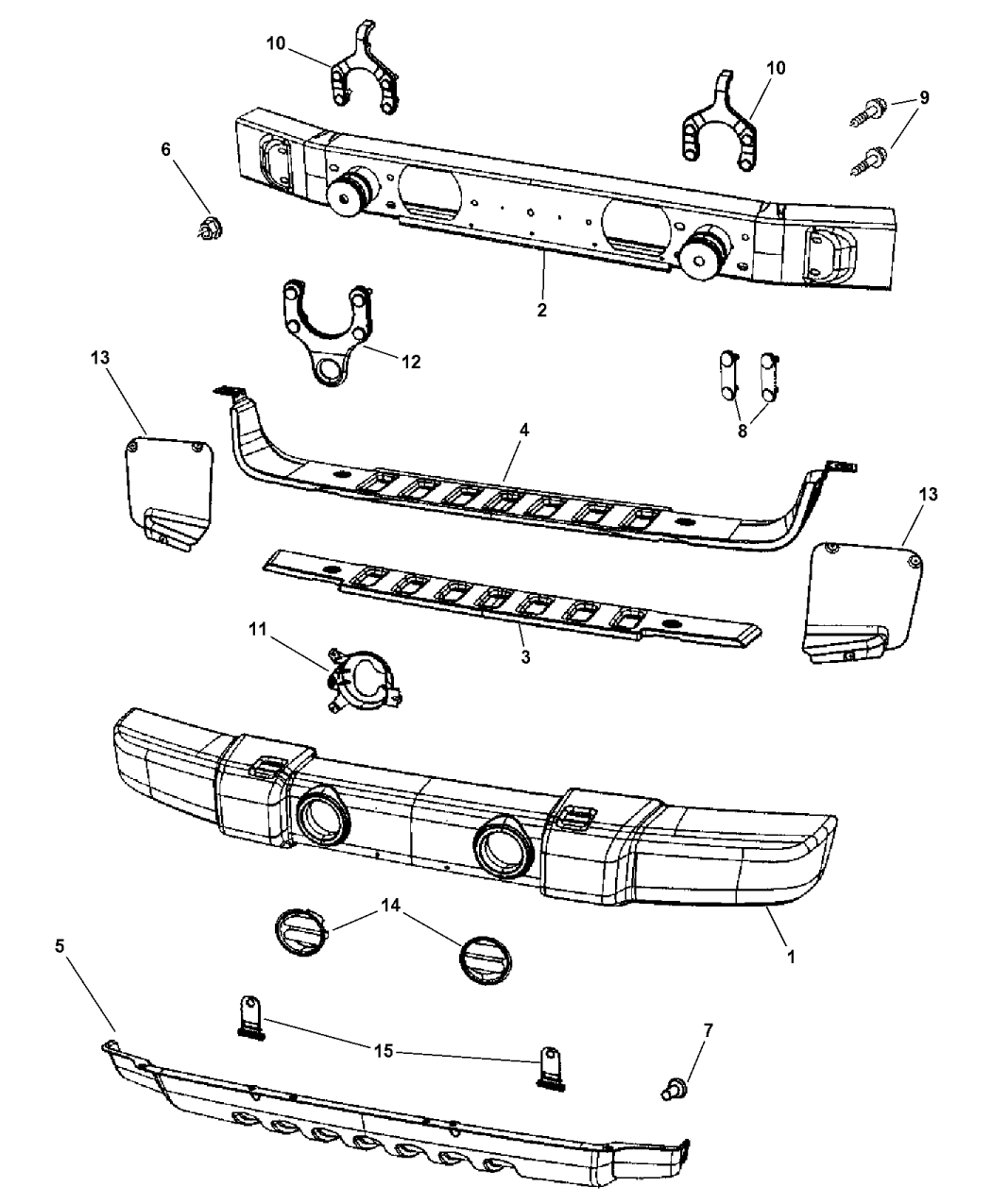 10
10
9
6
2
12
13
8
4
13
3
11
14
1
5
15
7