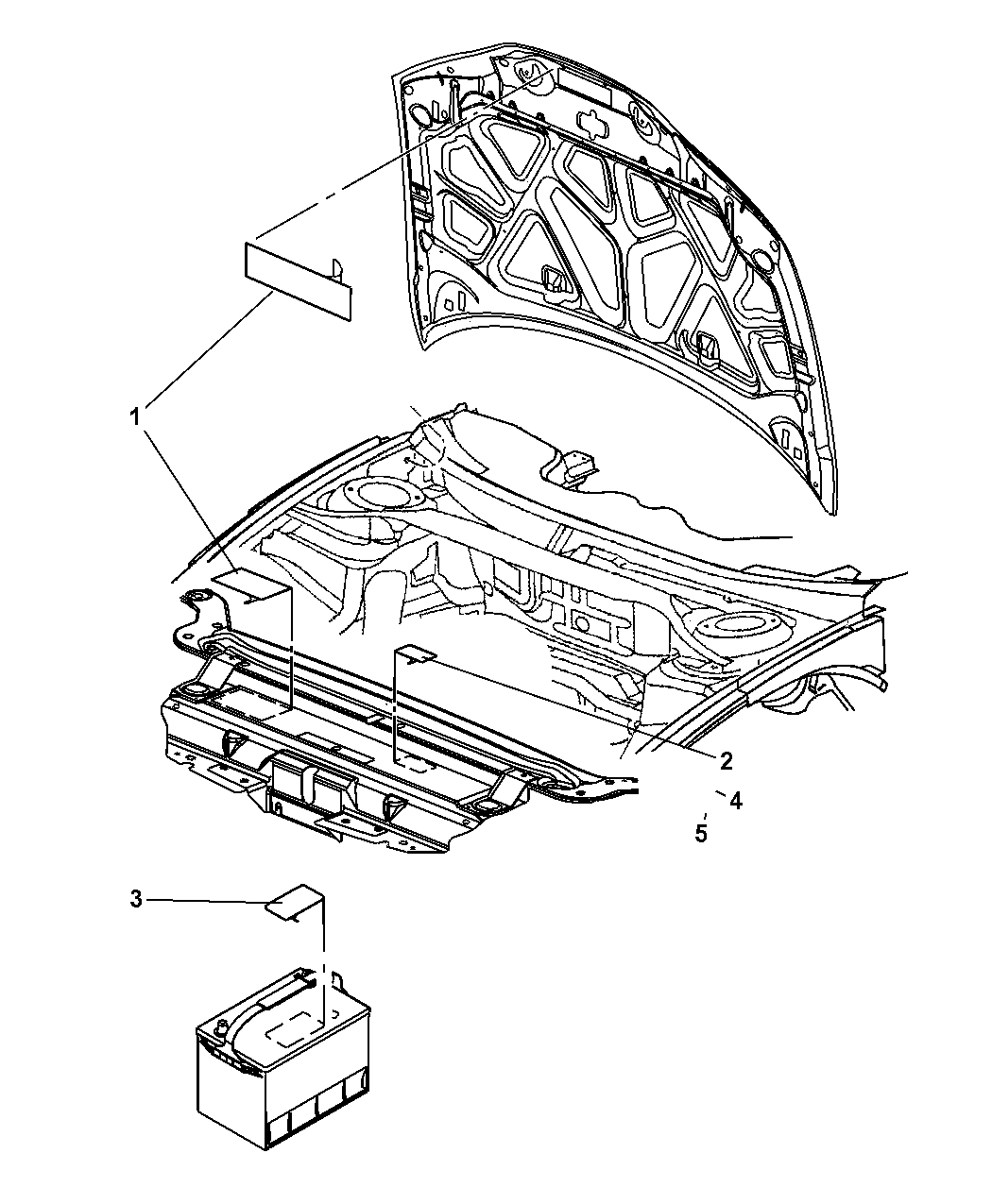 1
2
4
5
3