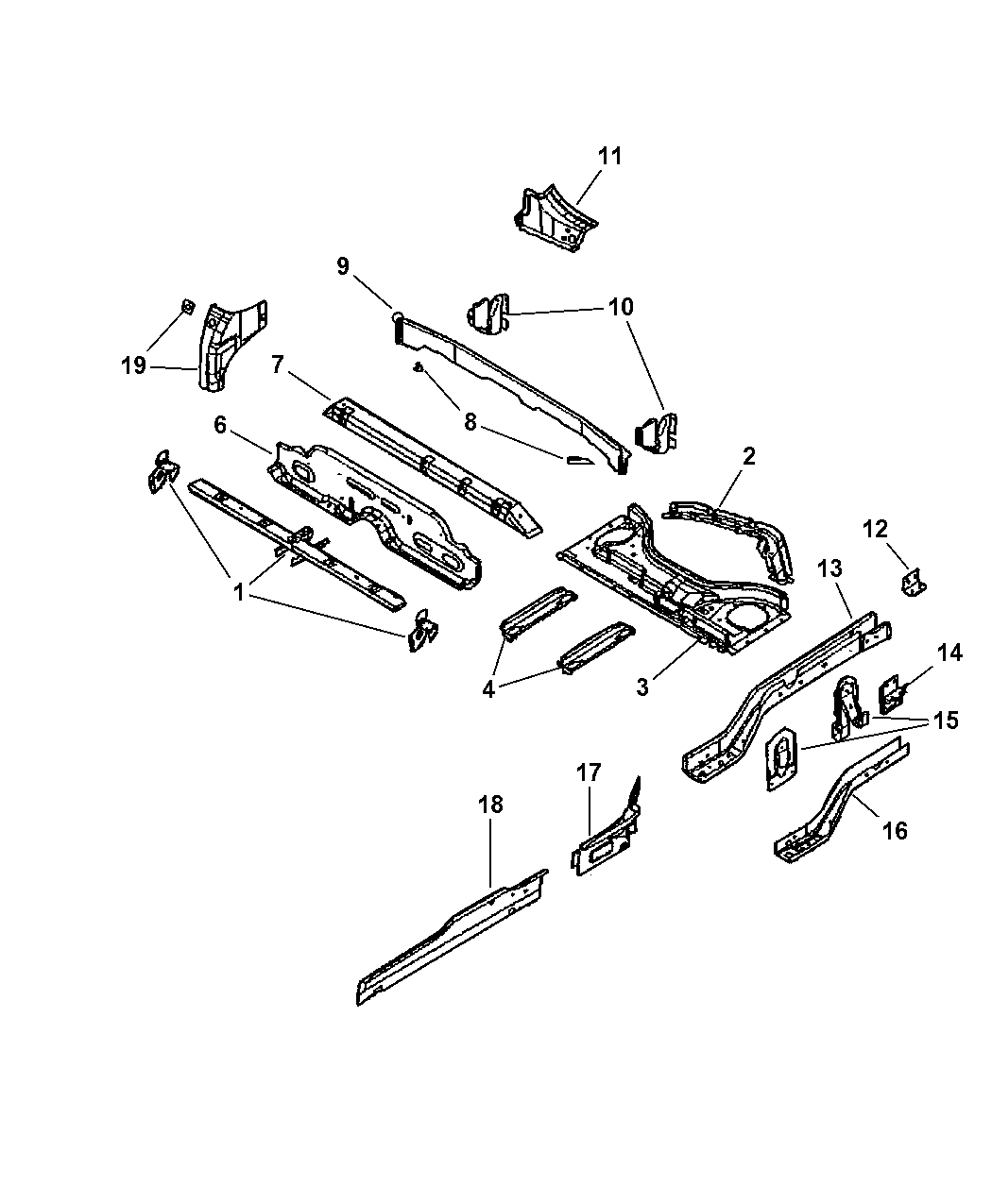 11
9
10
19
7
8
6
2
12
13
1
14
4
3
15
17
18
16