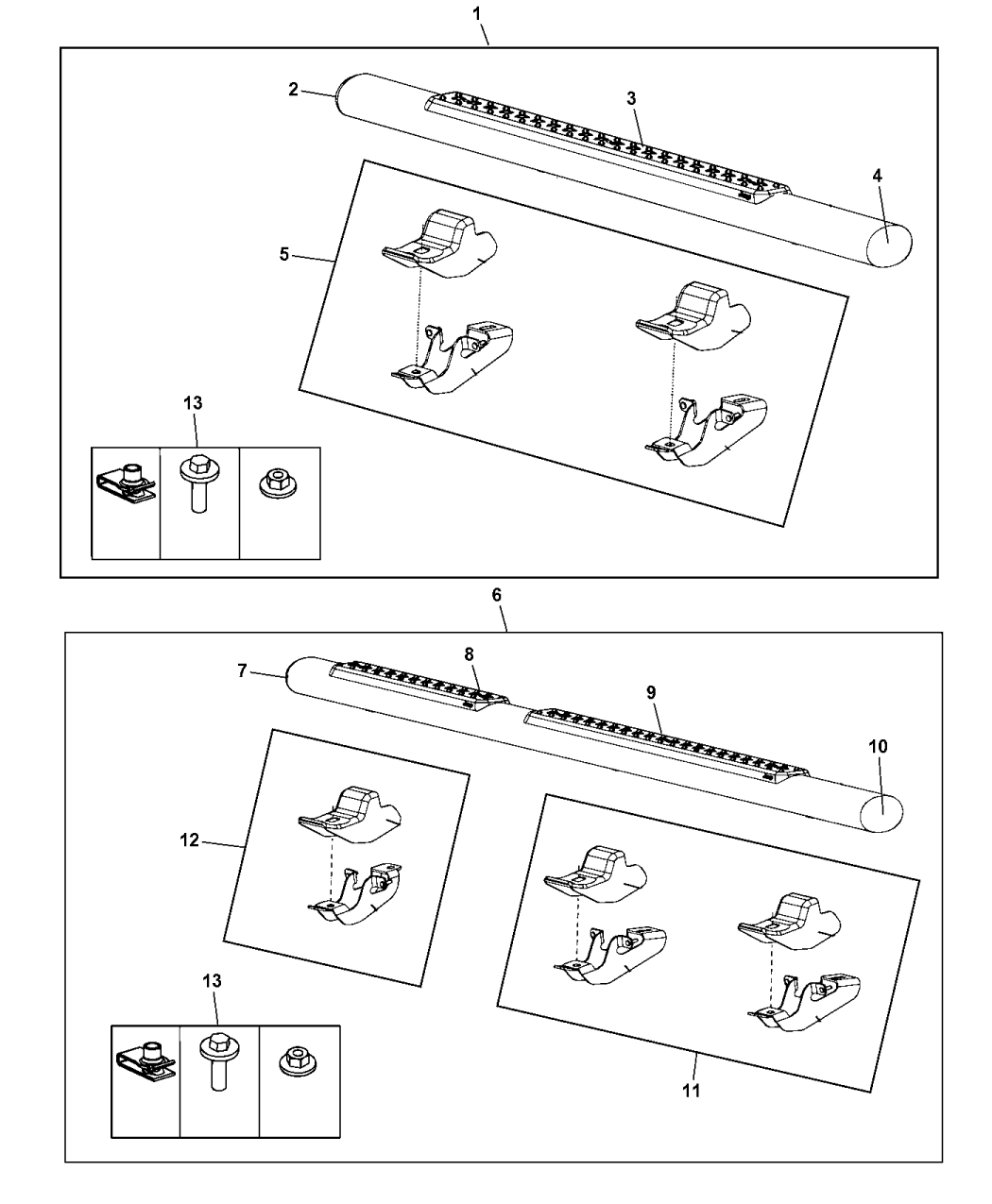 1
2
3
4
5
13
6
7
8
9
10
12
11
13