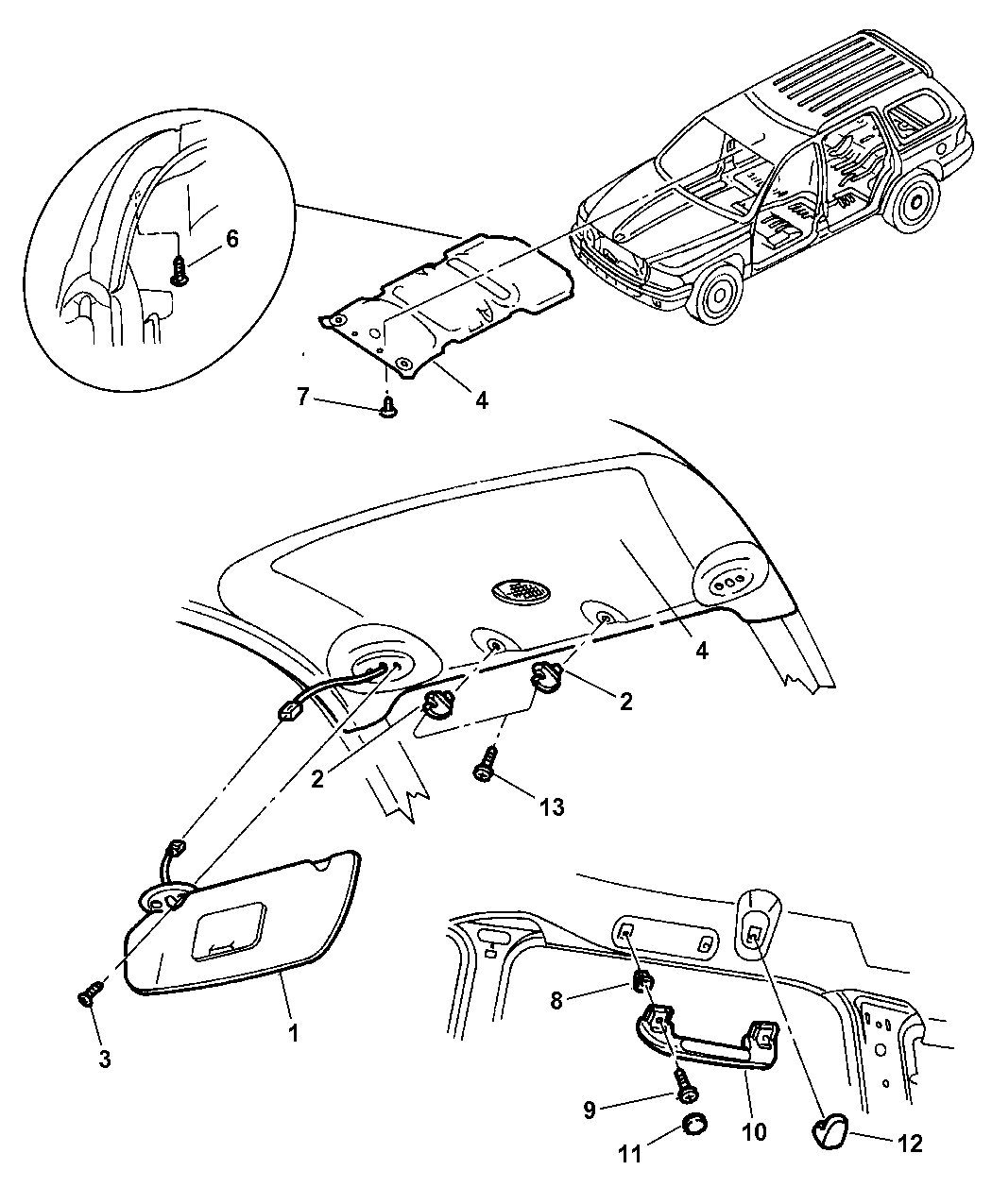 6
7
4
4
2
2
13
1
3
8
9
10
11
12