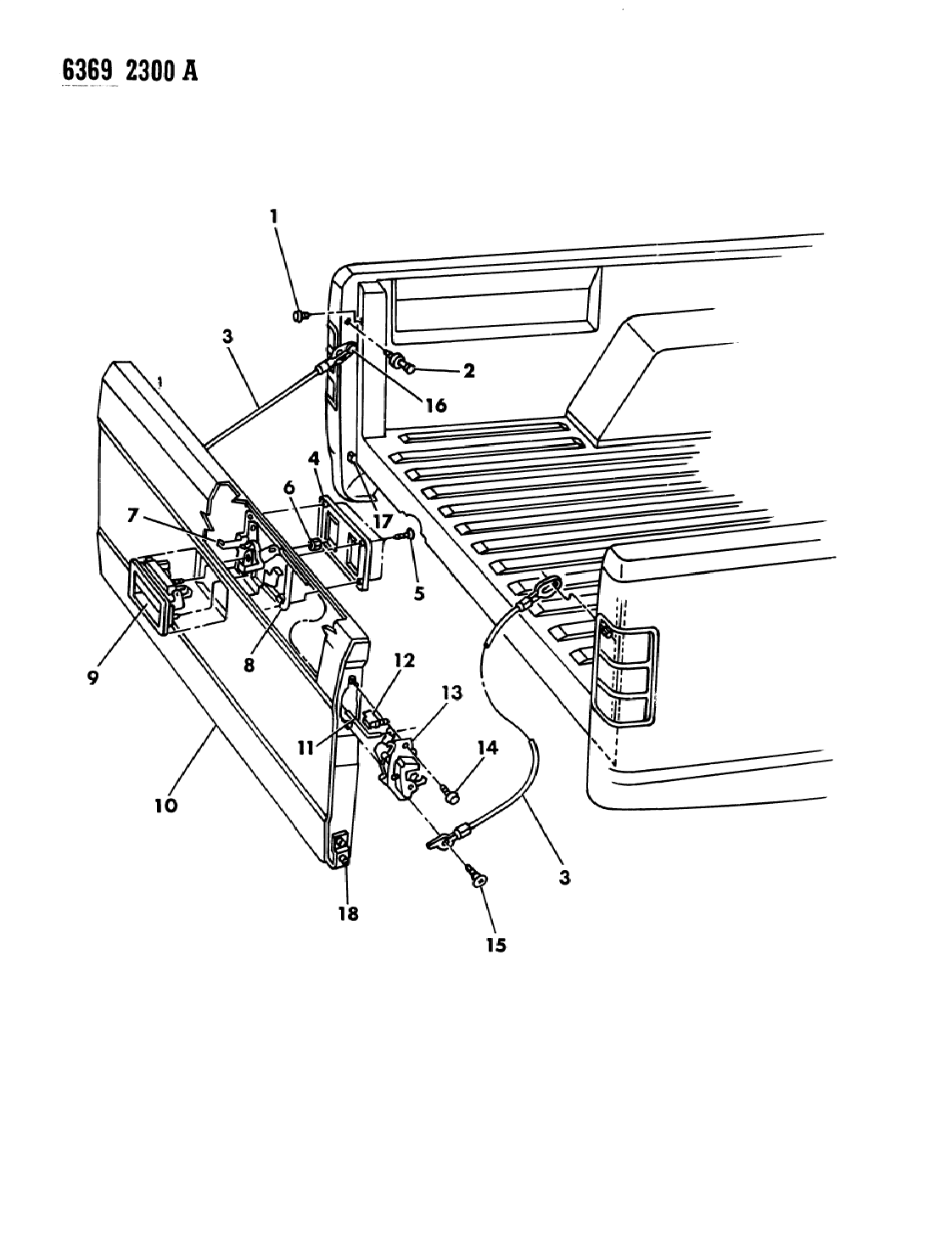 6369 2300 A

1
3
2
16
4
6
7
17
5
9
8
12
13
11
14
10
3
18
15