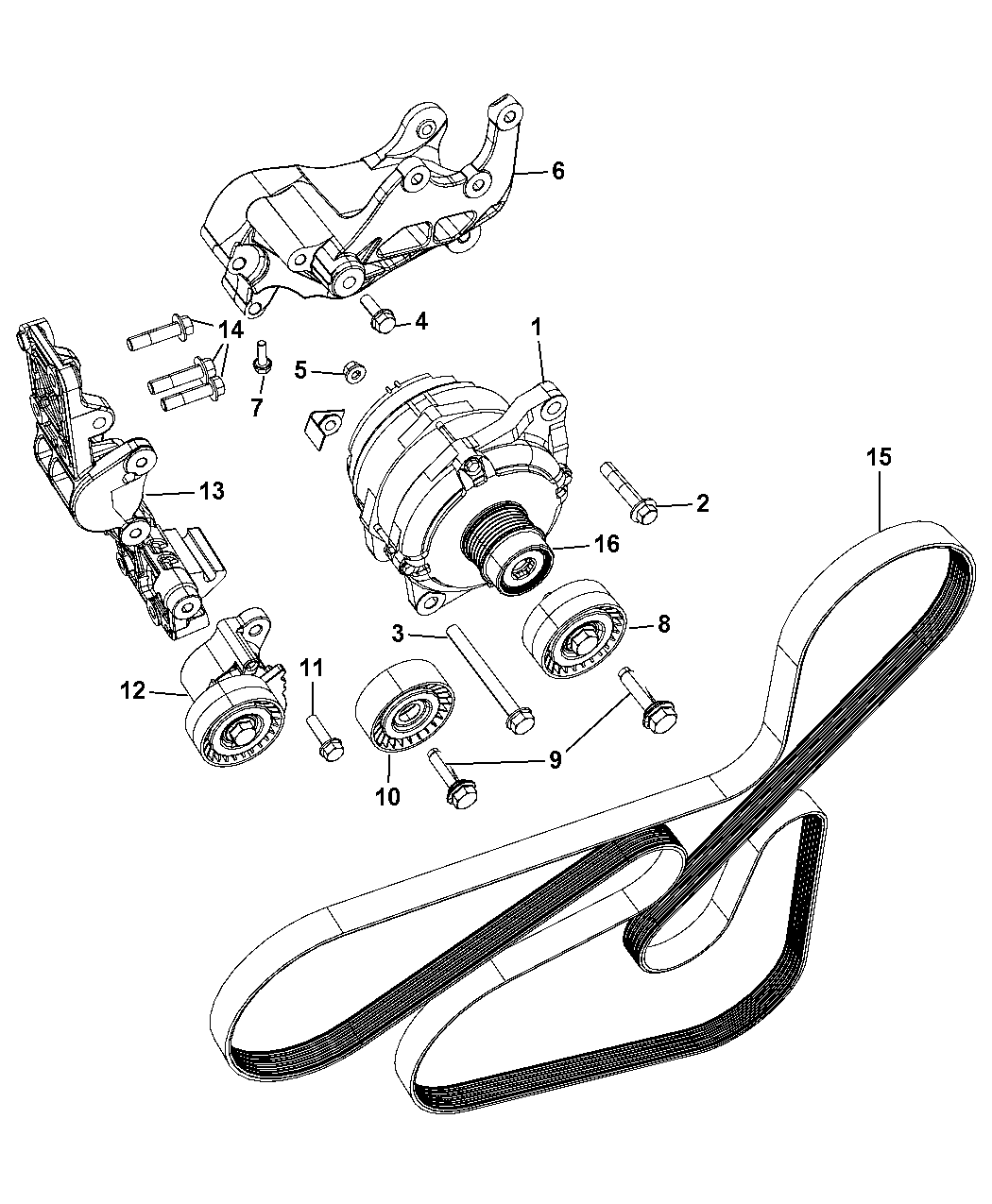 6
14
4
1
5
7
15
13
2
16
3
8
11
12
9
10