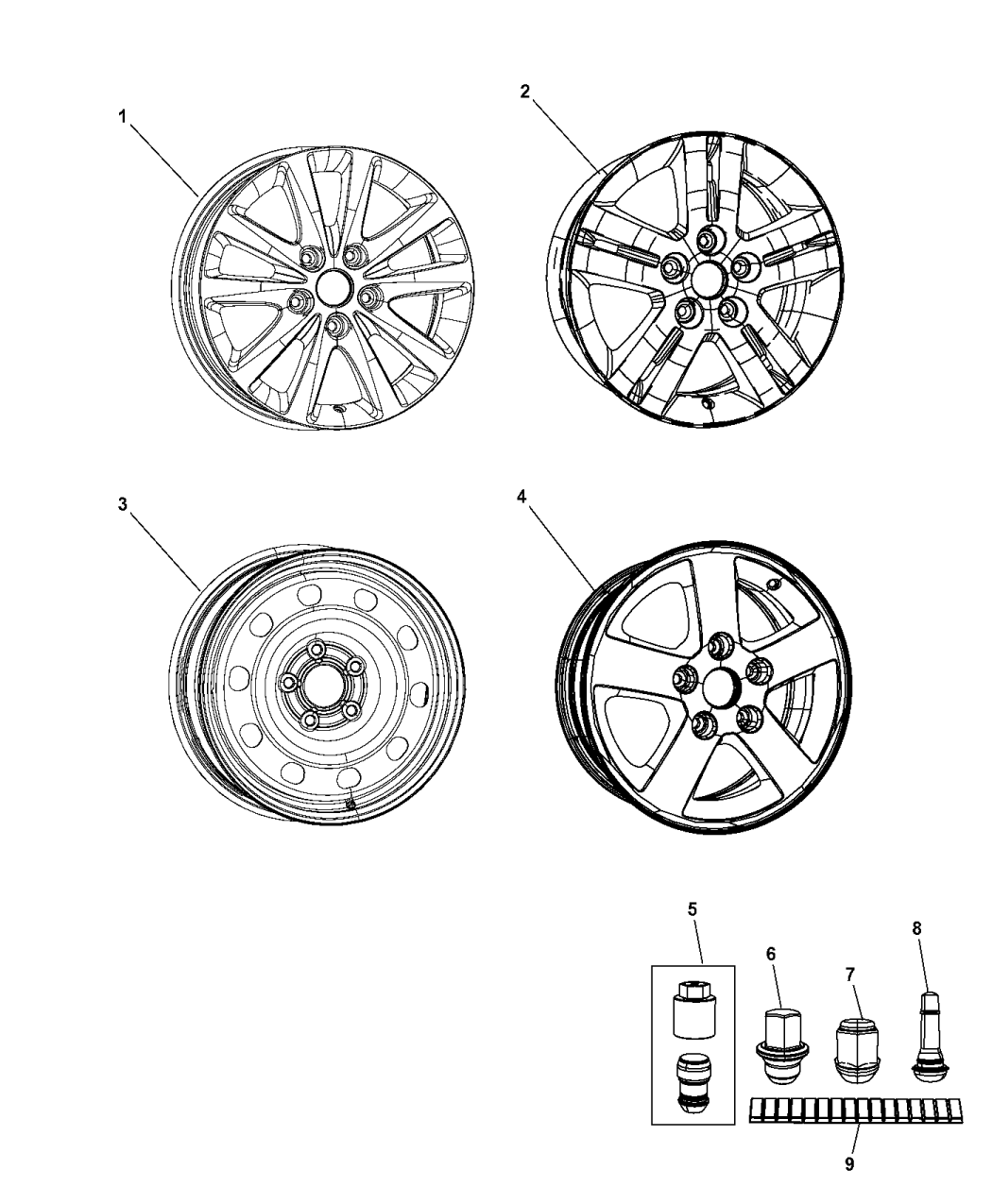 1
2
3
4
5
6
7
8
9