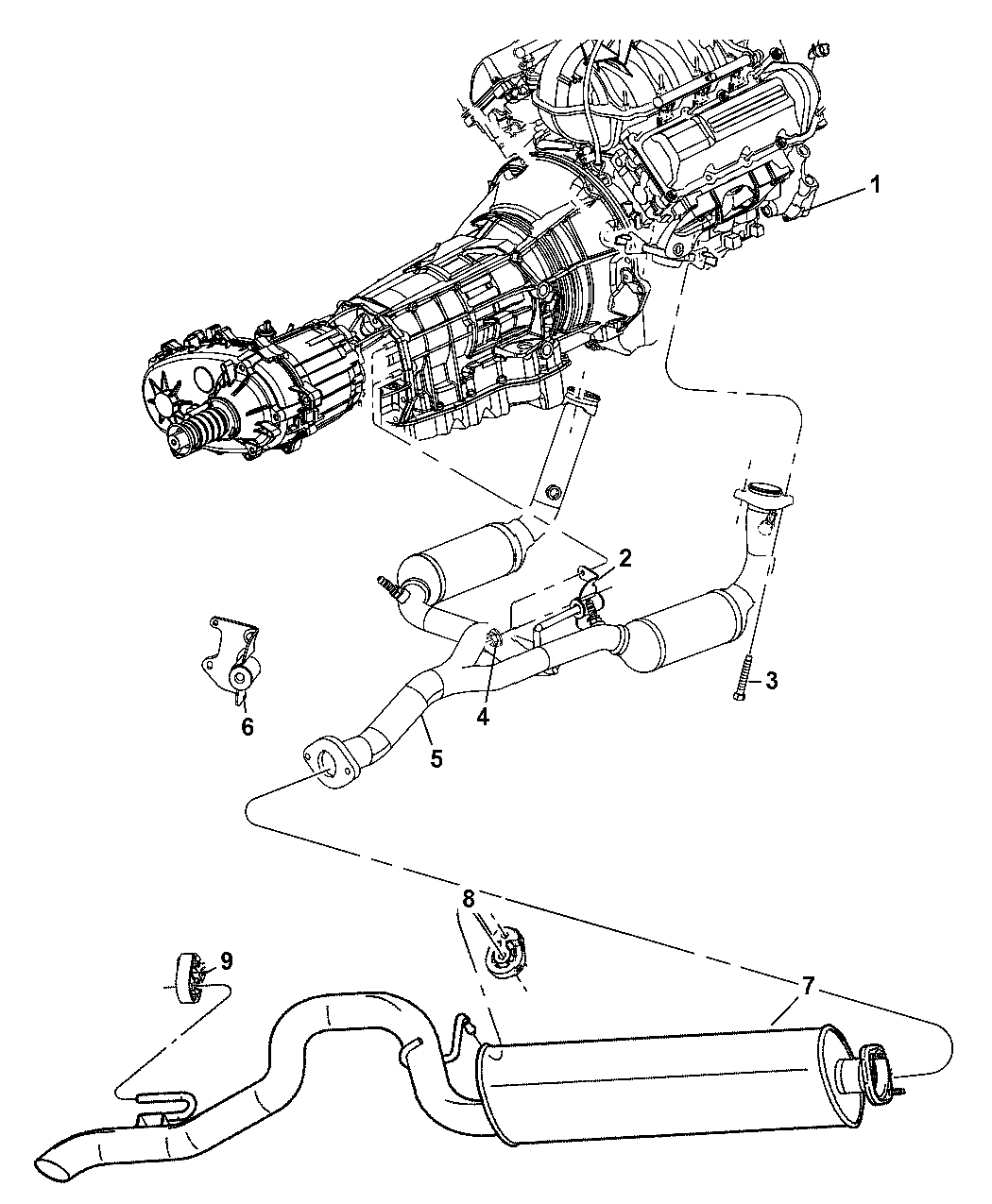 1
2
3
4
5
6
8
9
7