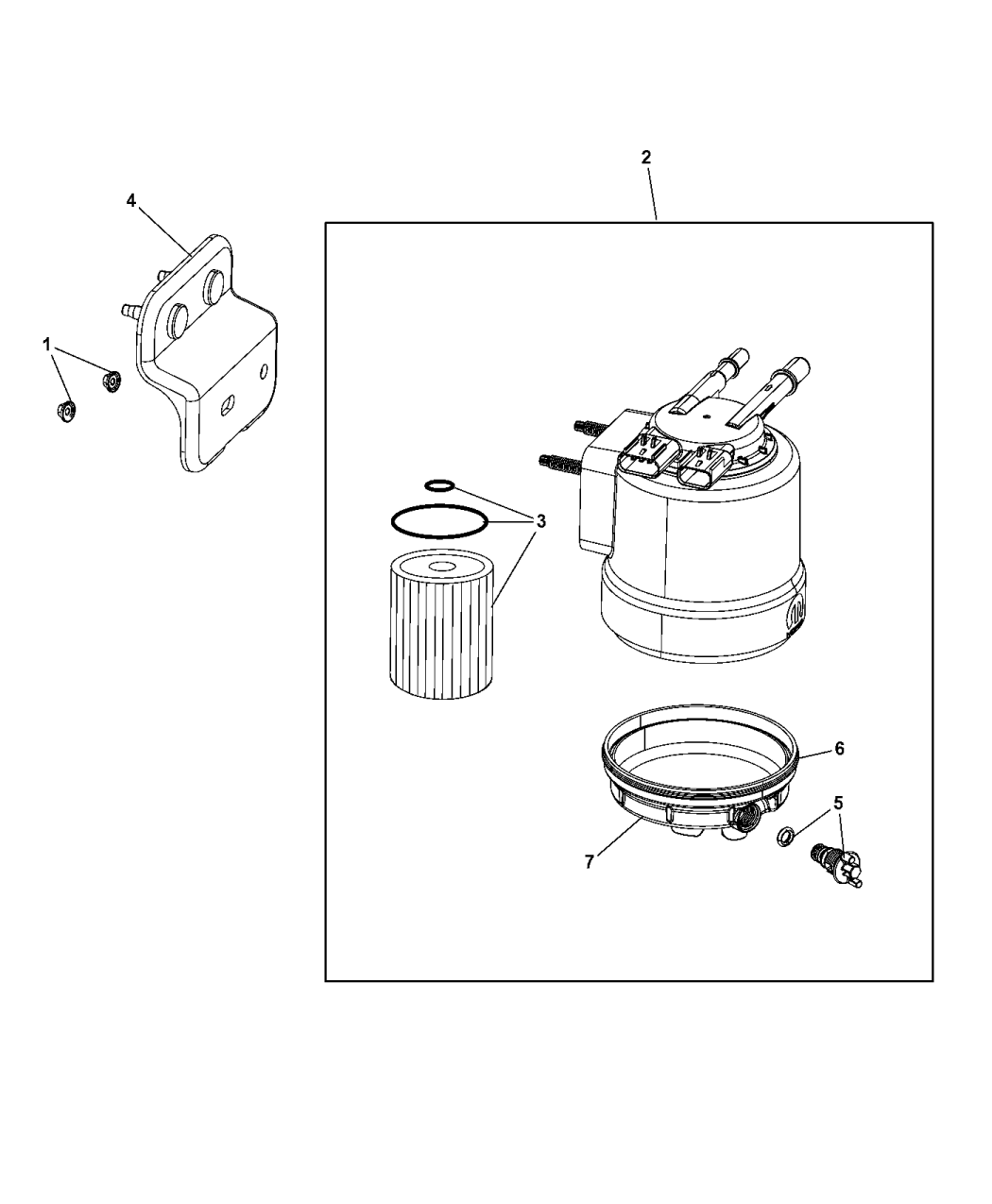 2
4
1
3
6
5
7