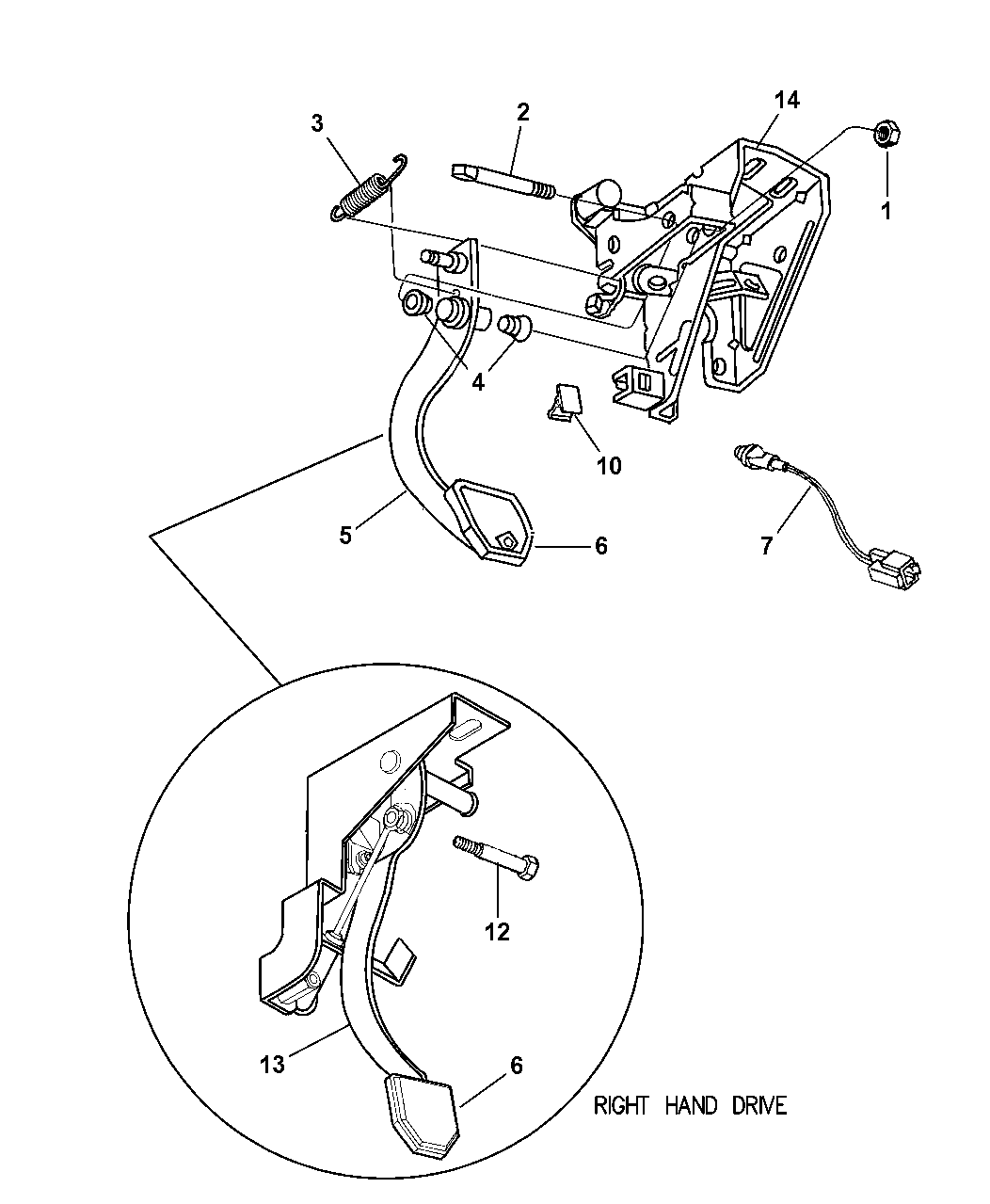 3
2
14
1
4
10
5
6
7
12
13
6
RIGHT HAND DRIVE