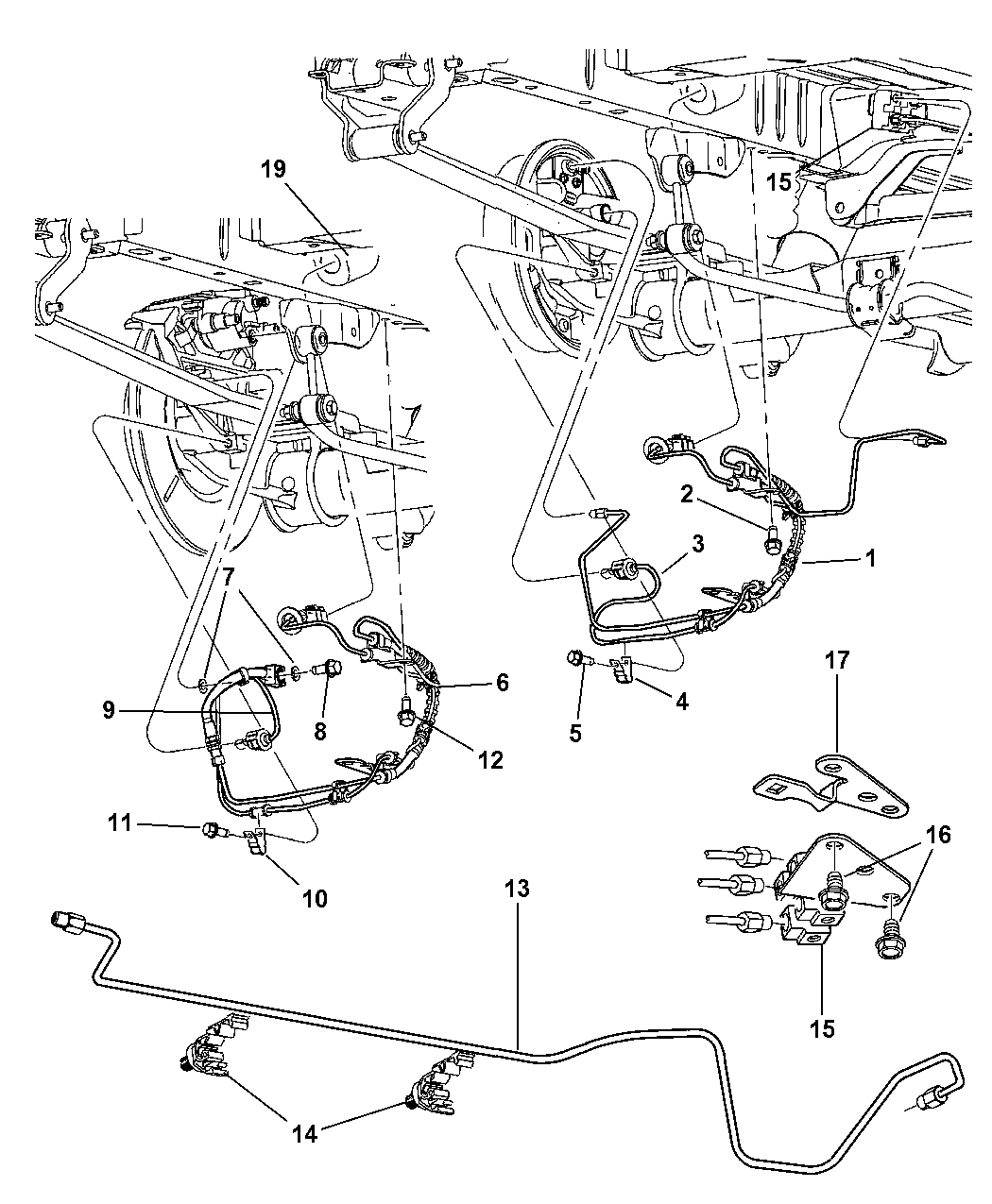 19
15
2
3
1
7
6
9
8
12
5
4
17
11
10
16
13
15
14