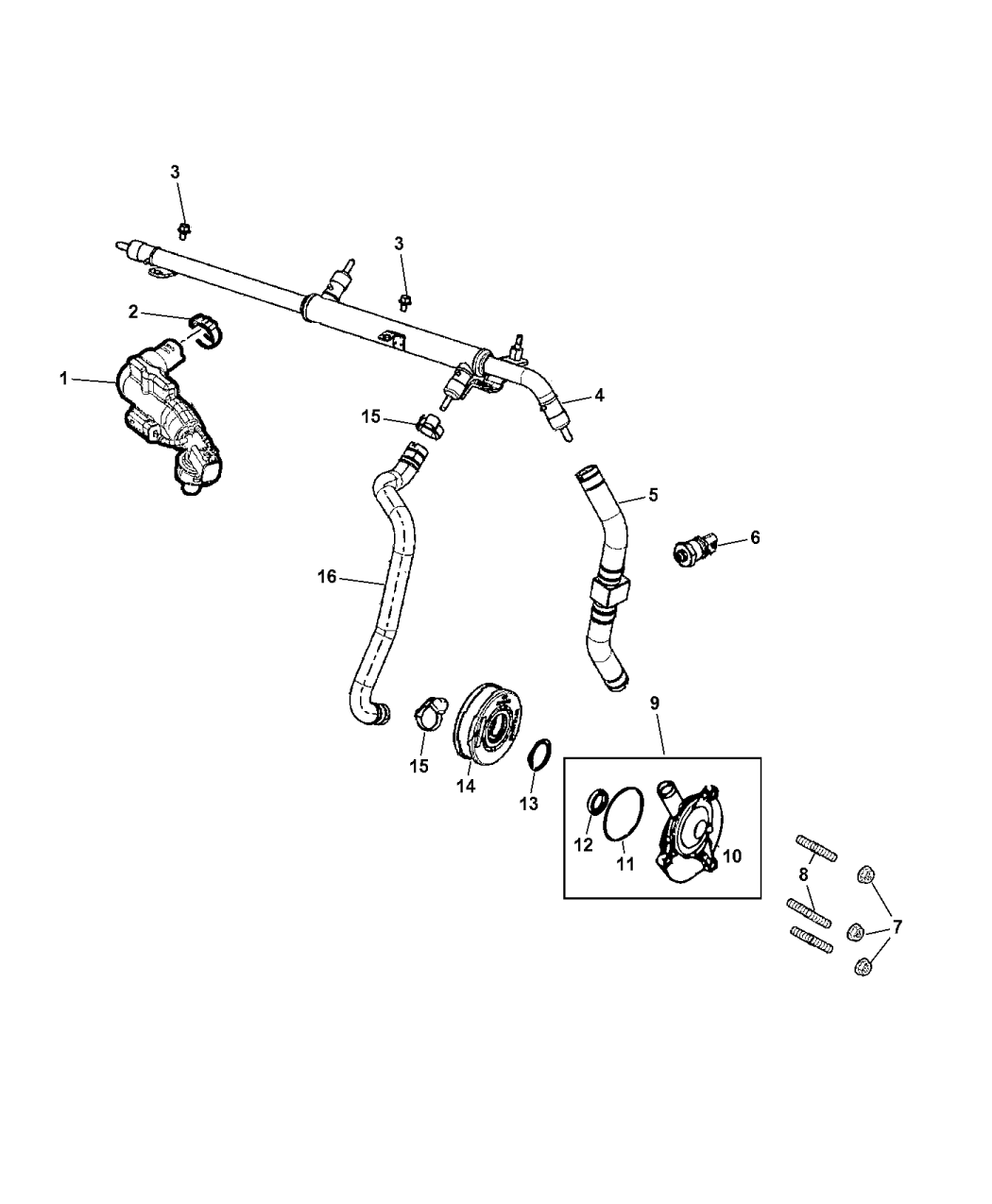 3
3
2
1
4
15
5
6
16
9
15
14
13
12
11
10
8
7