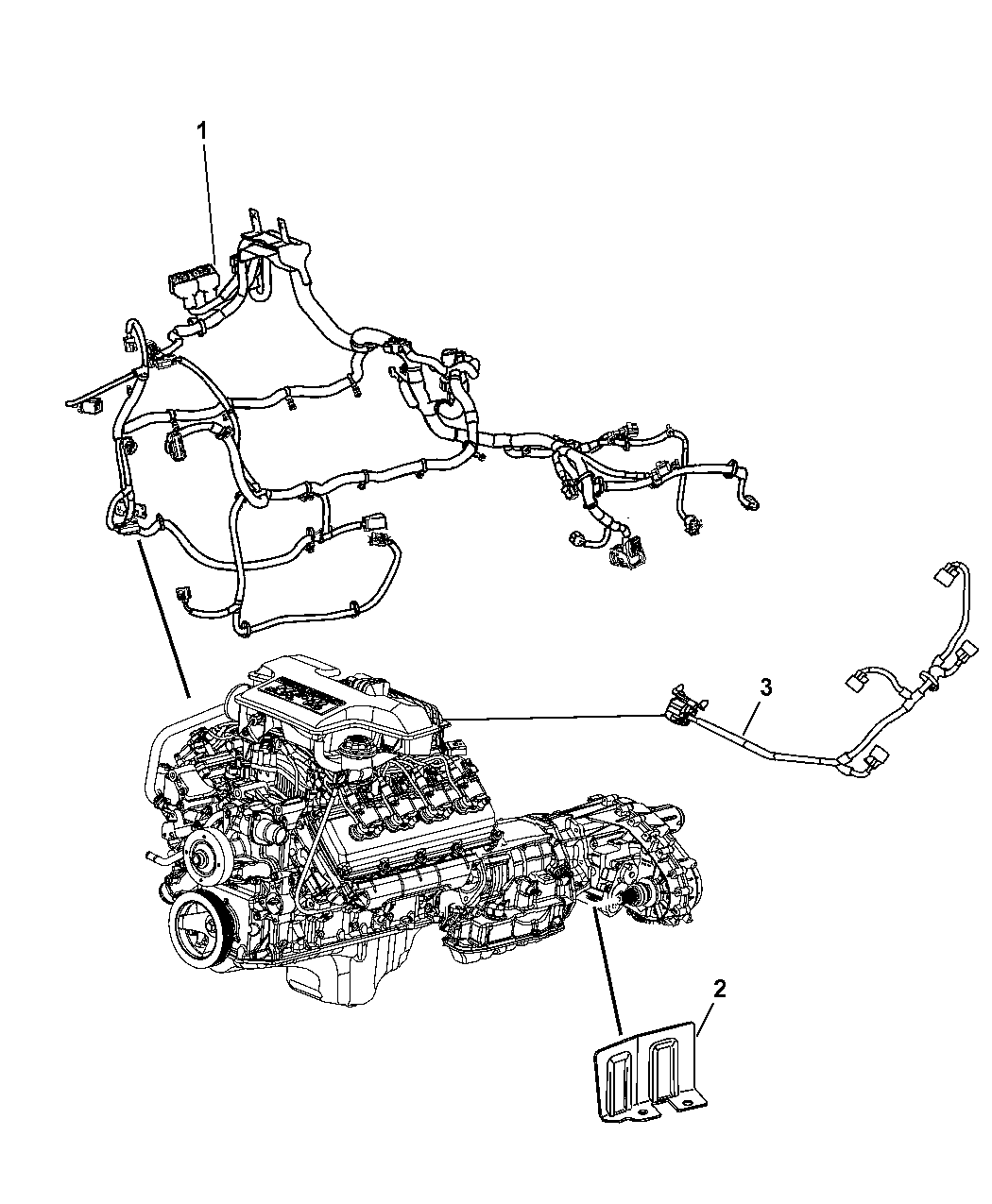 1

3

2