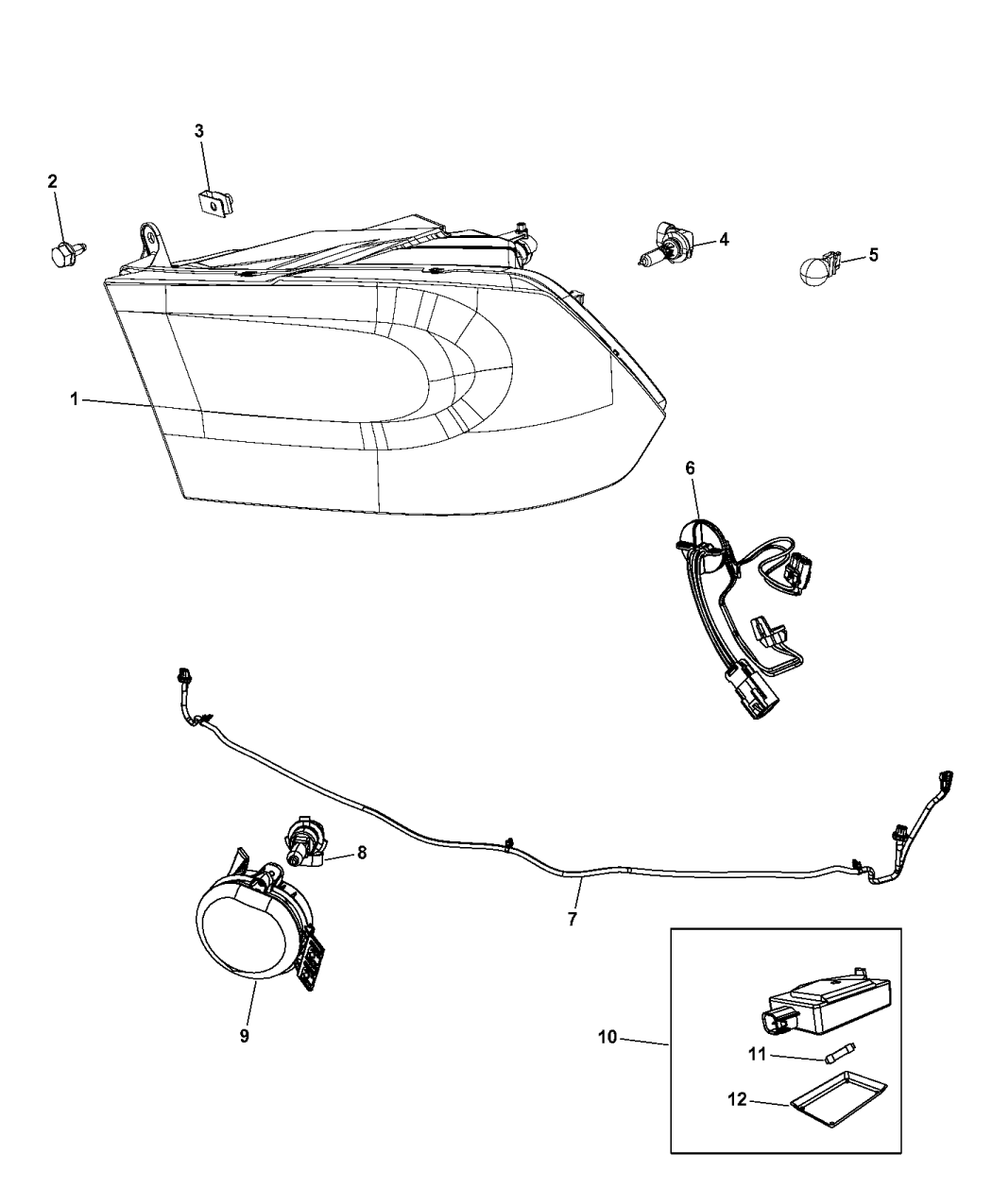 3
2
4
5
1
6
8
7
9
10
11
12