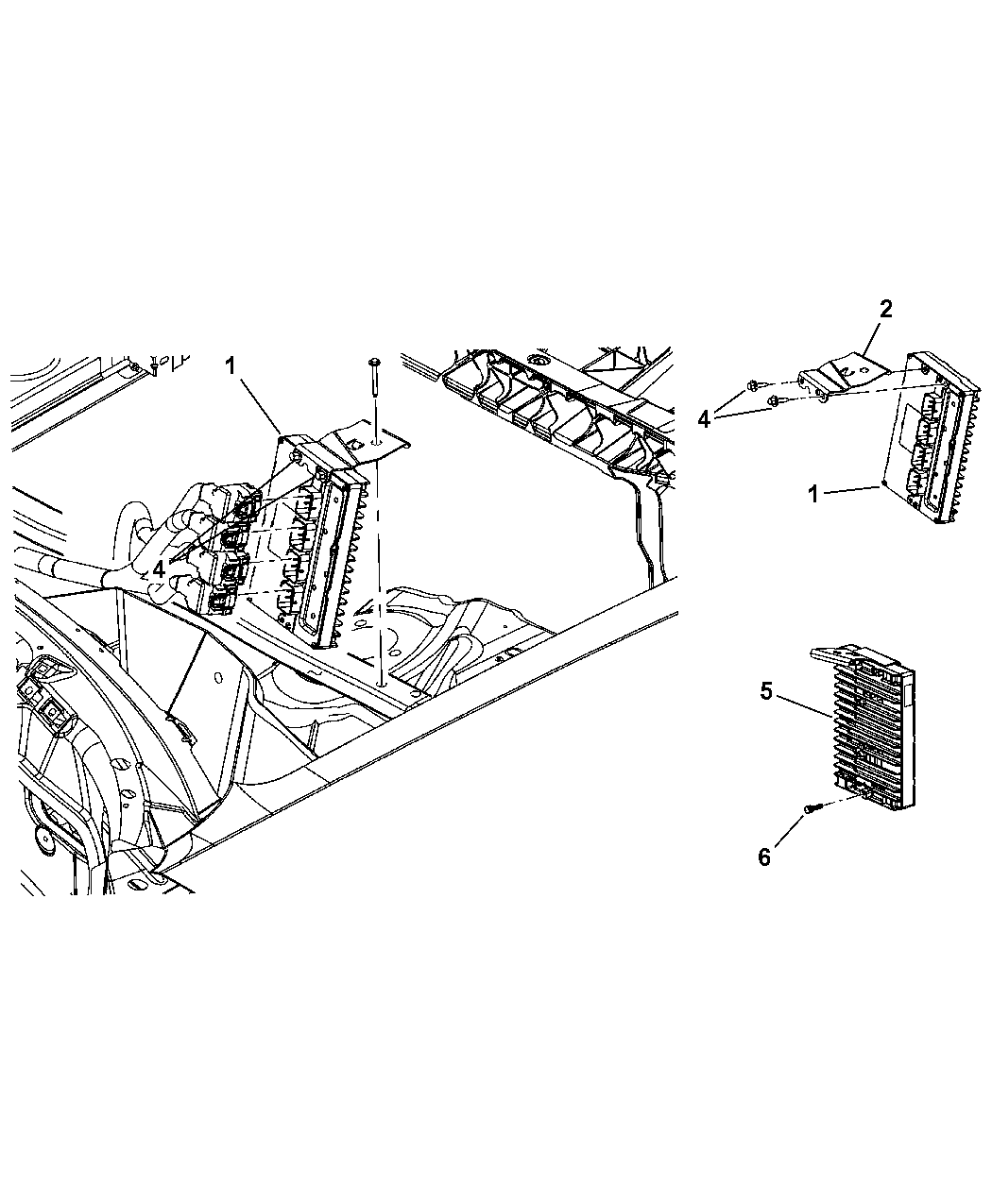 1
4
2
4
1
5
6