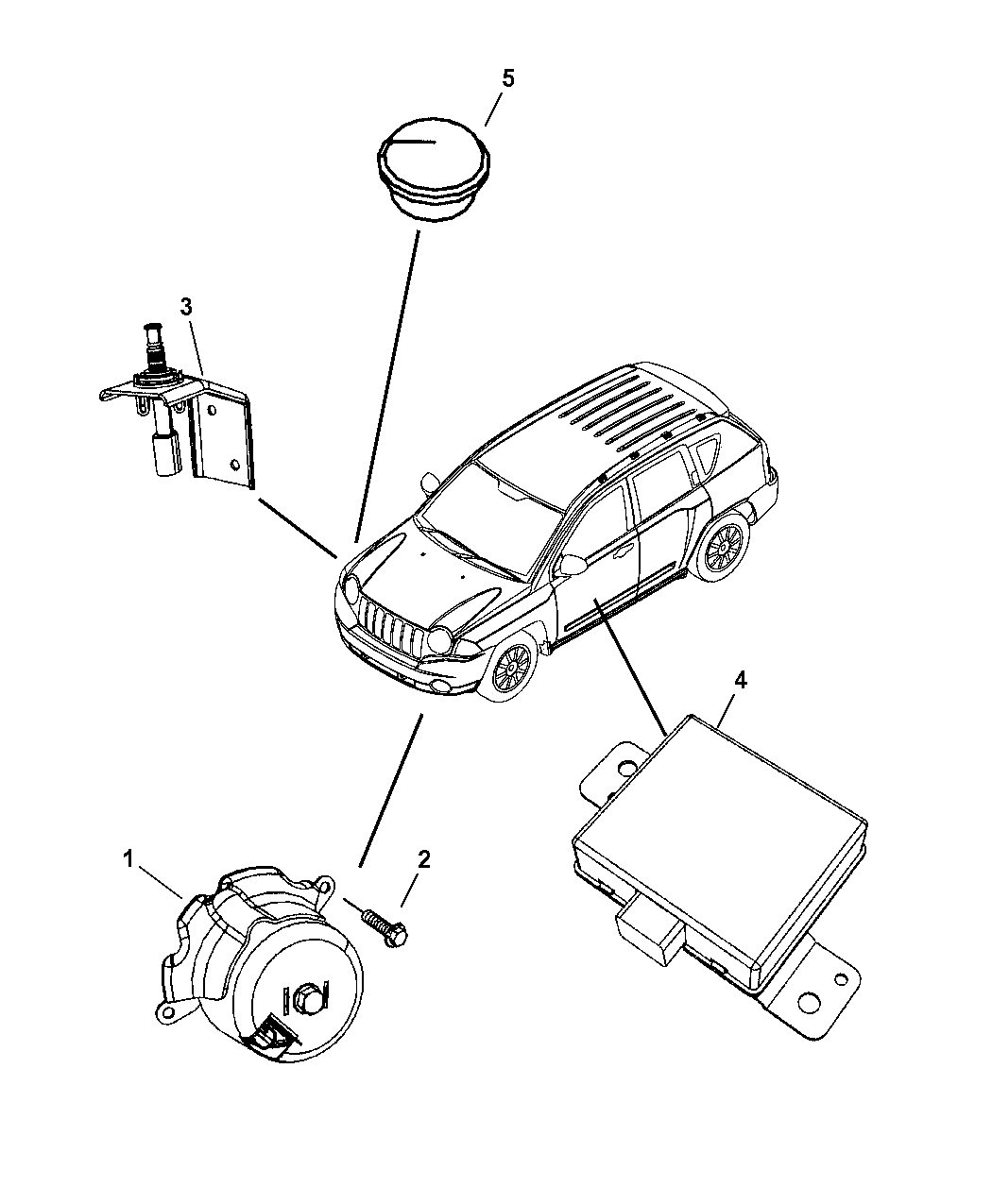 5

3

4

1

2