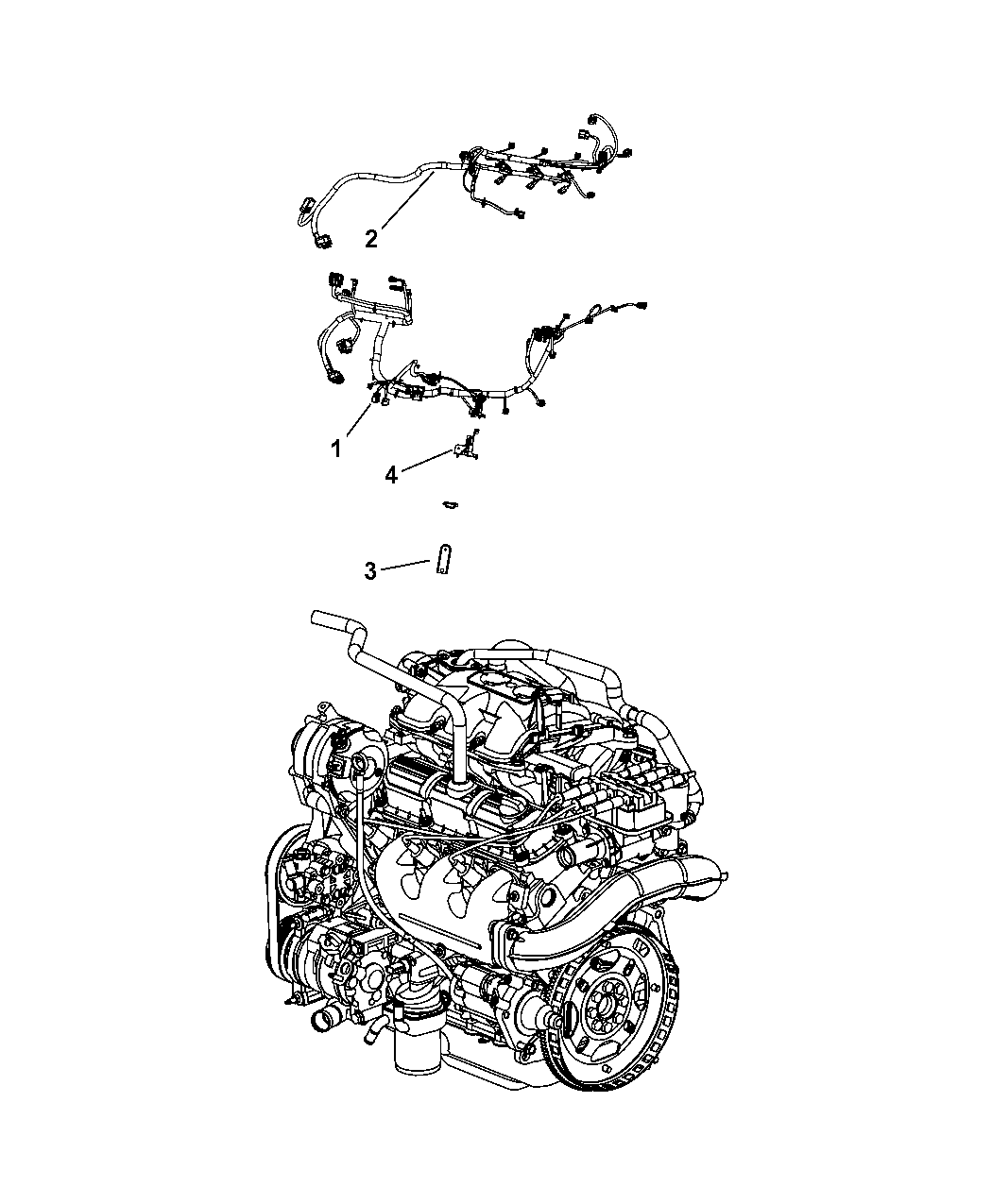 2

1

4

3