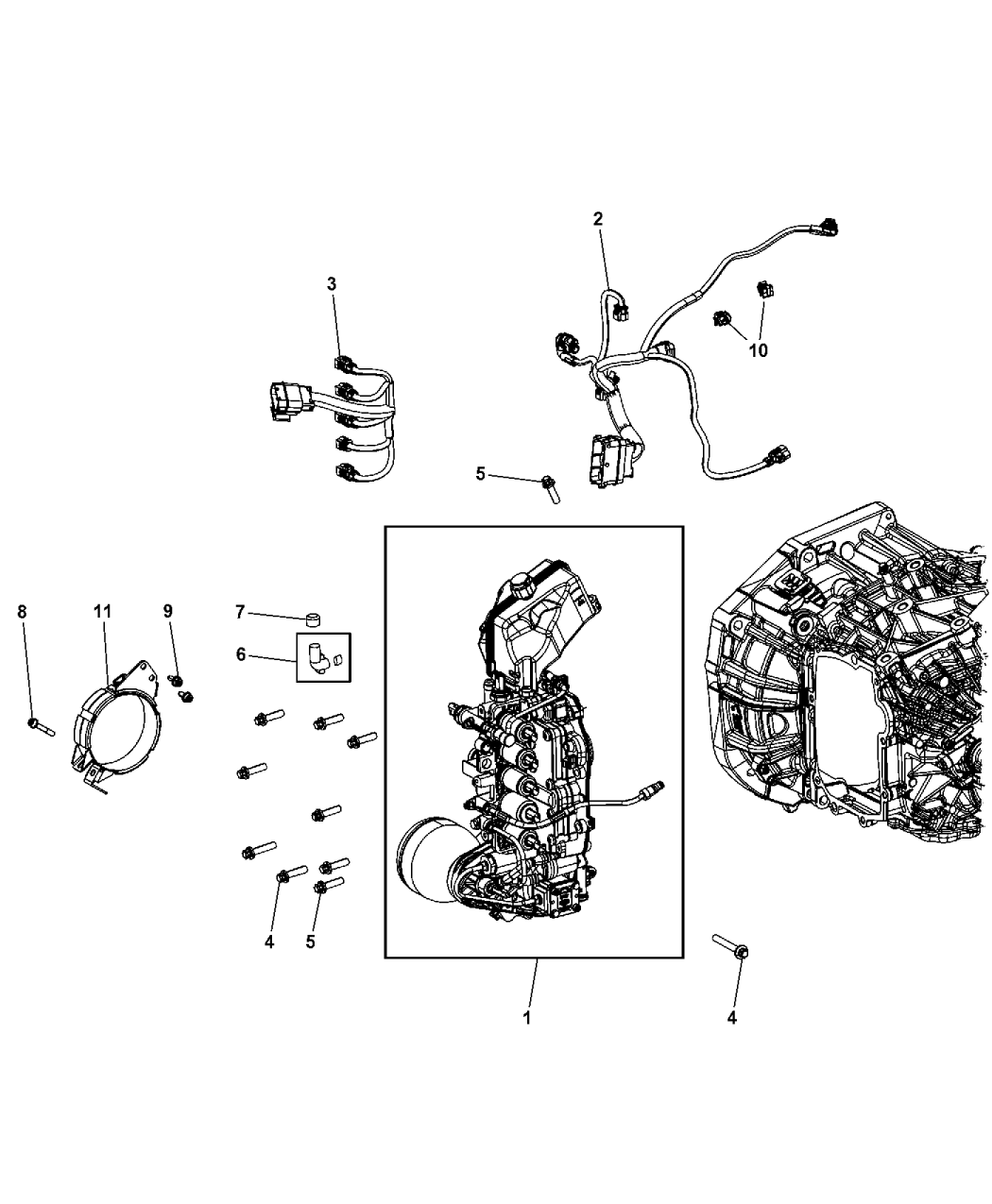 2
3
10
5
8
11
9
7
6
4
5
1
4