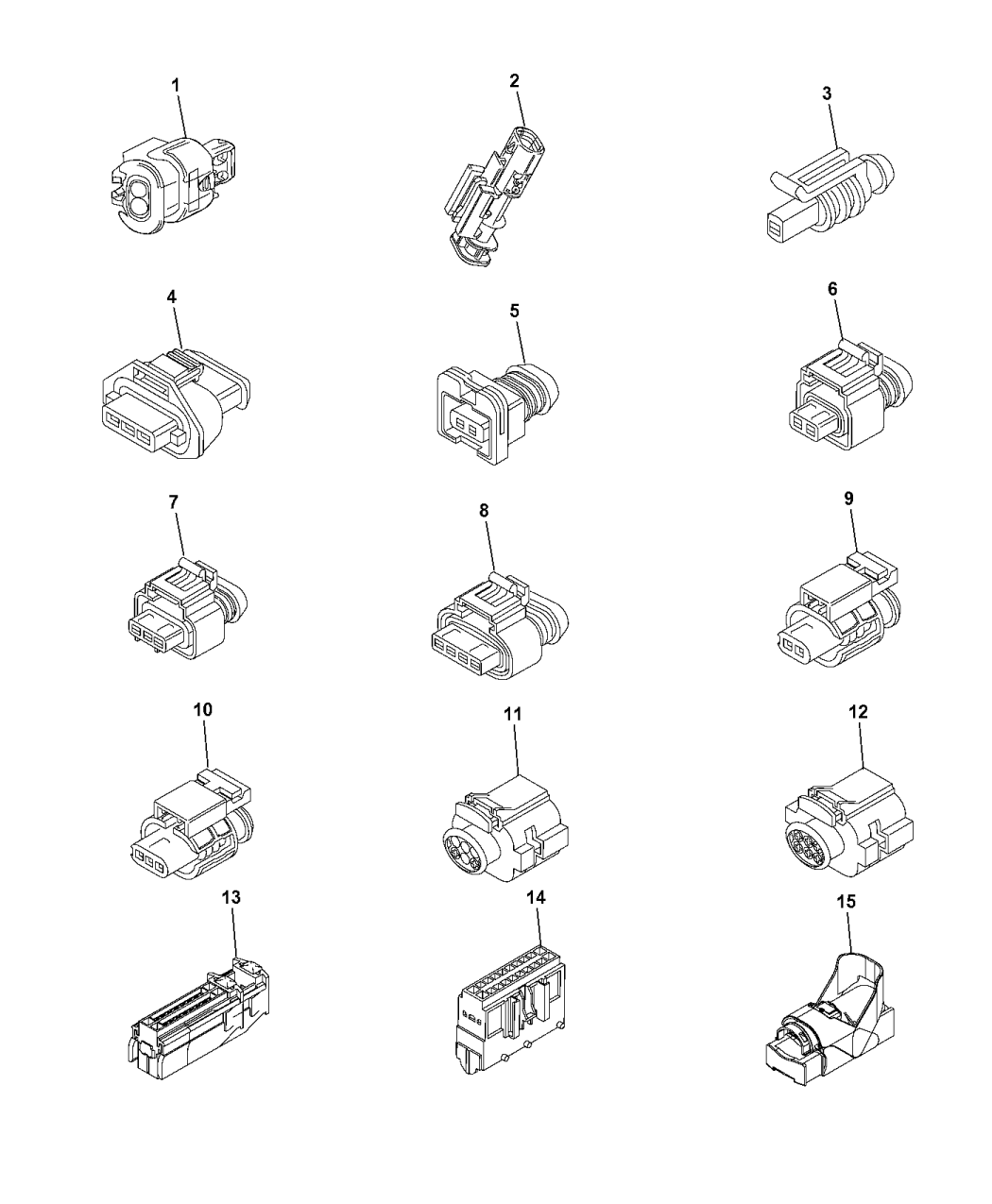 1
2
3
4
5
6
7
8
9
10
11
12
13
14
15