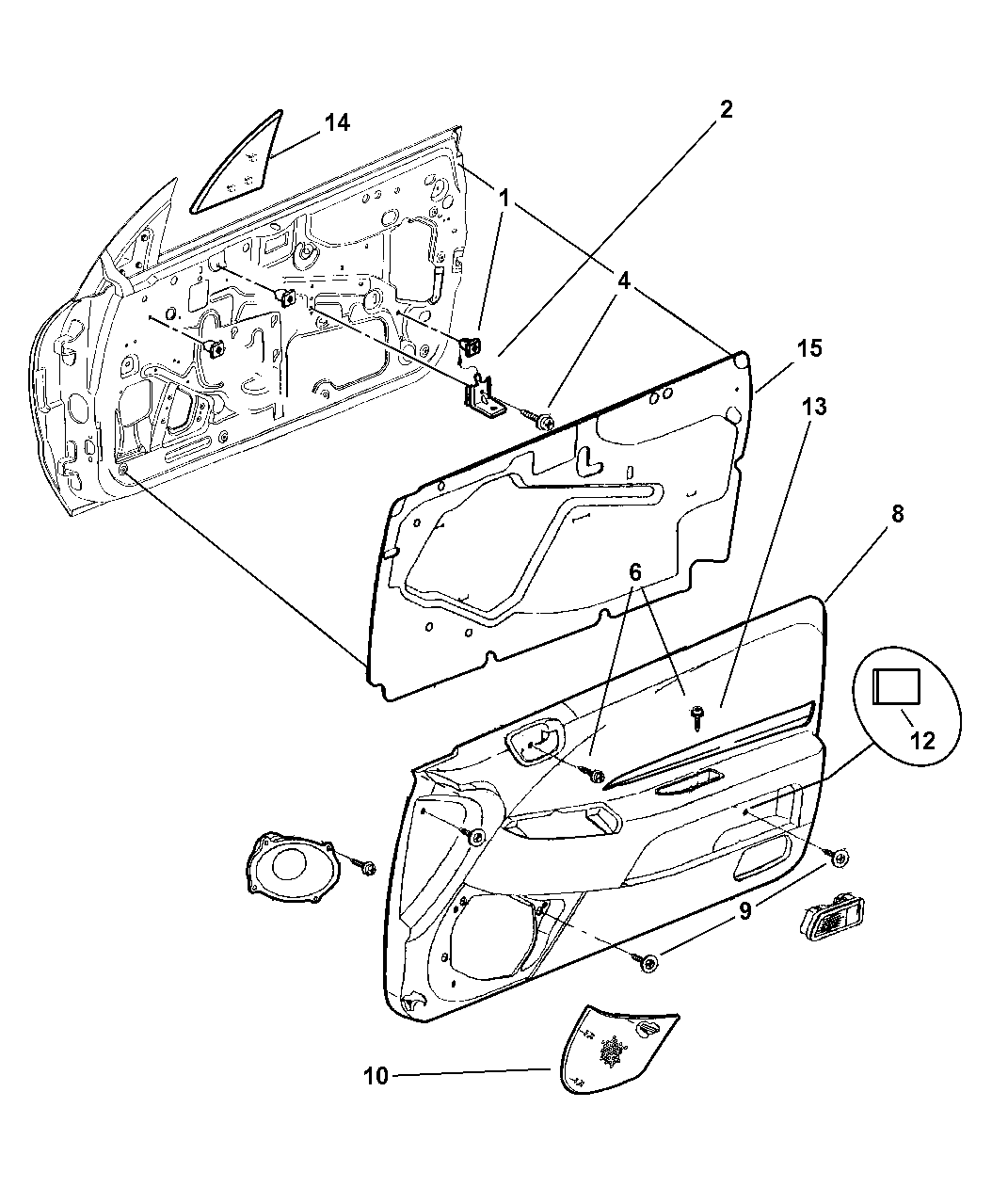 14
2
1
4
15
13
8
6
12
9
10