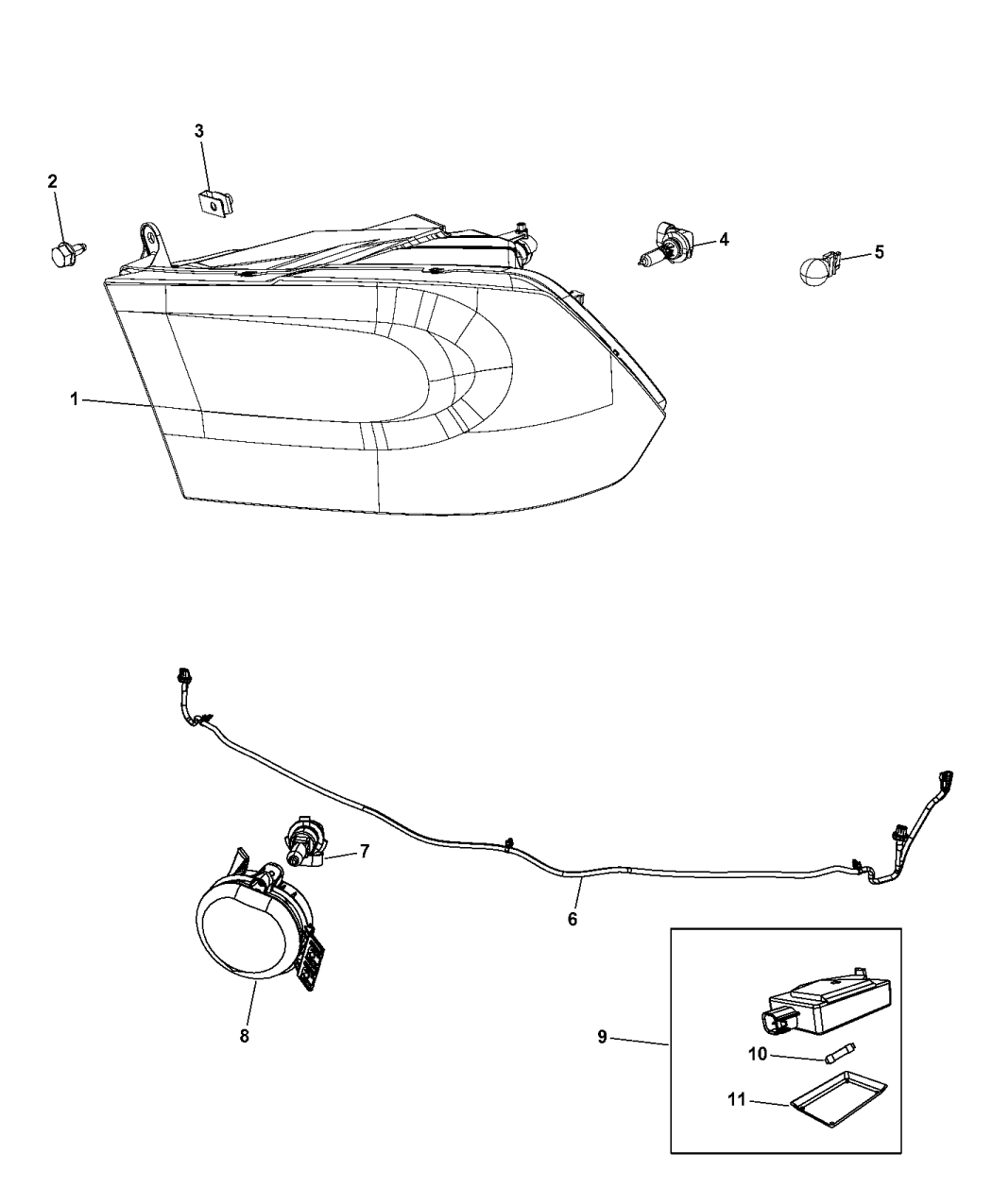 3
2
4
5
1
7
6
8
9
10
11