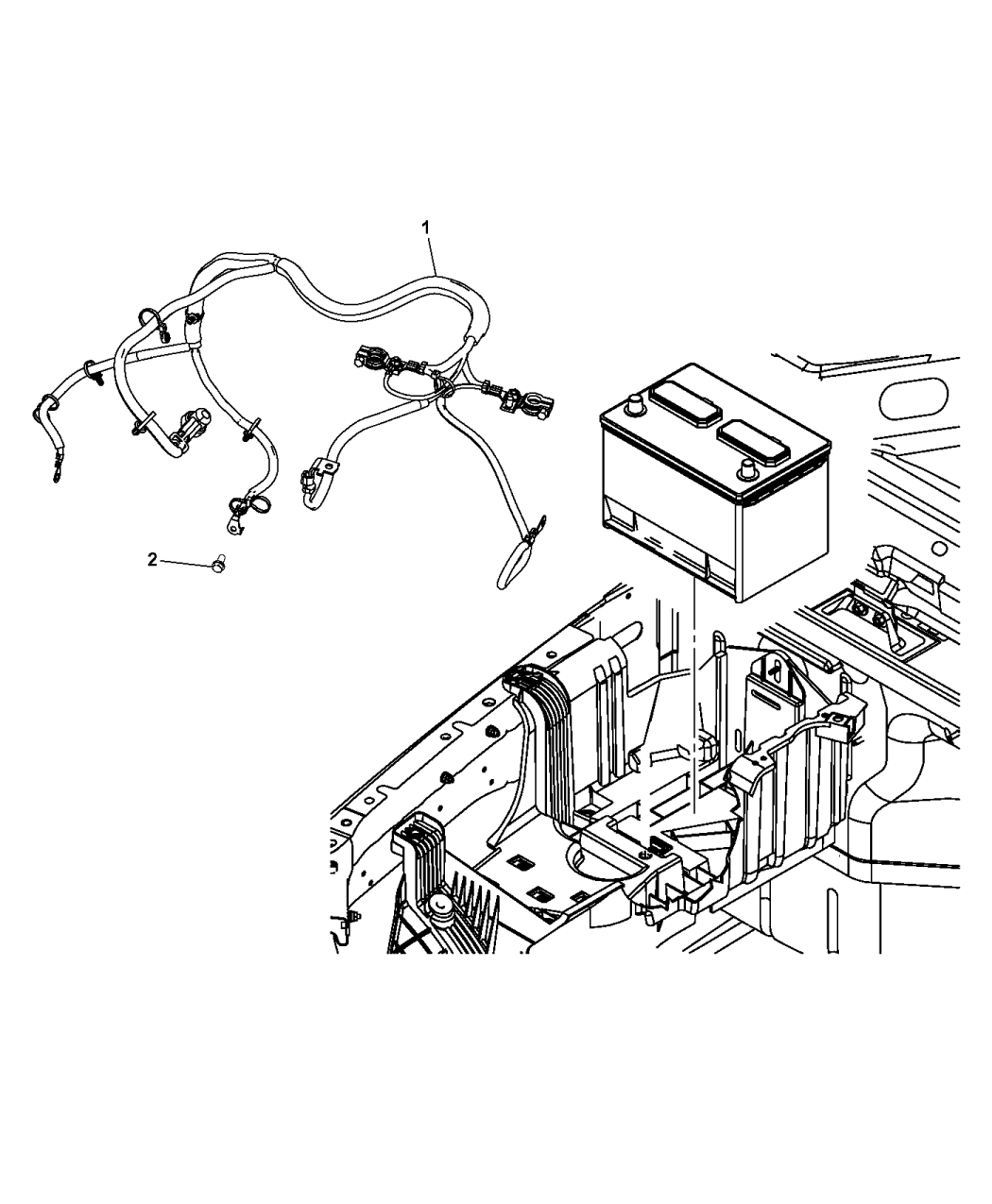 1

2