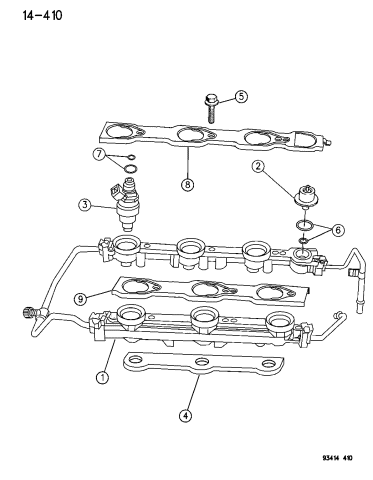 14-410

5

7

8

2

3

6

9

1

4

93414 410