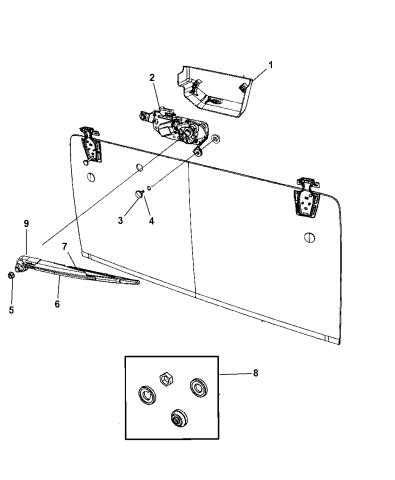 1
2
3
4
9
7
5
6
8