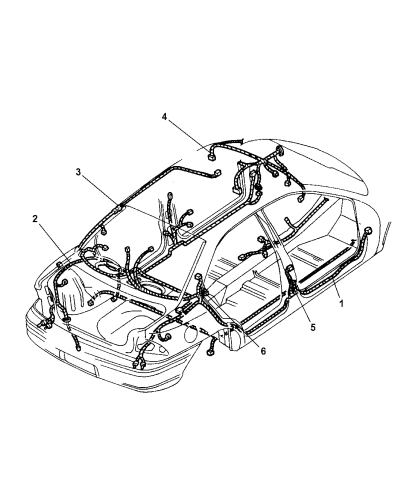 4
3
2
1
5
6