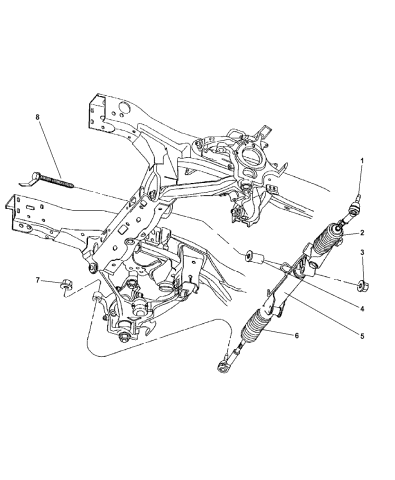 8
1
2
3
7
4
5
6