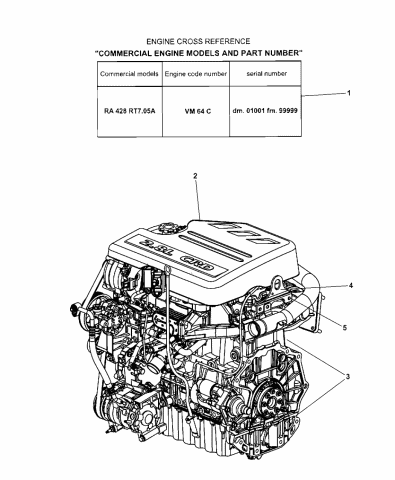 ENGINE CROSS REFERENCE
"COMMERCIAL ENGINE MODELS AND PART NUMBER"

| Commercial models | Engine code number | serial number |
|---|---|---|
| RA 428 RT7.05A | VM 64 C | dm. 01001 fm. 99999 |

1

2

2.8L CRD

4

5

3