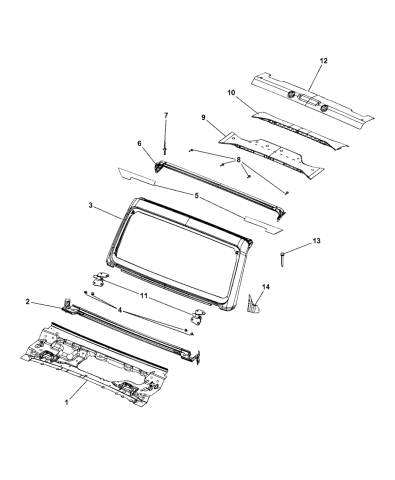 12
10
7
9
6
8
5
3
13
14
11
2
4
1