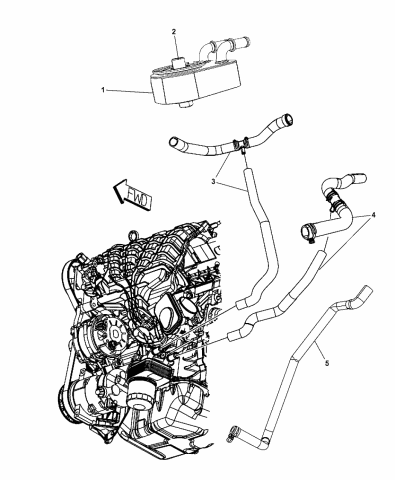 2
1
3
FWD
4
5