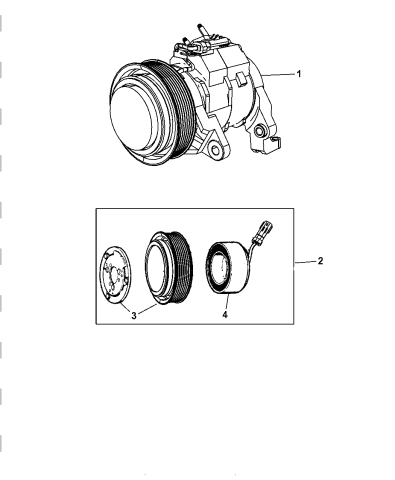 1

2

3

4