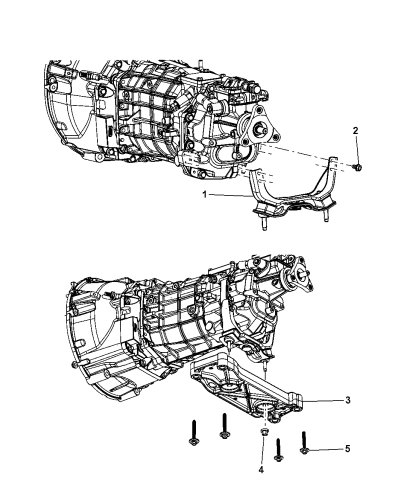 2
1
3
5
4