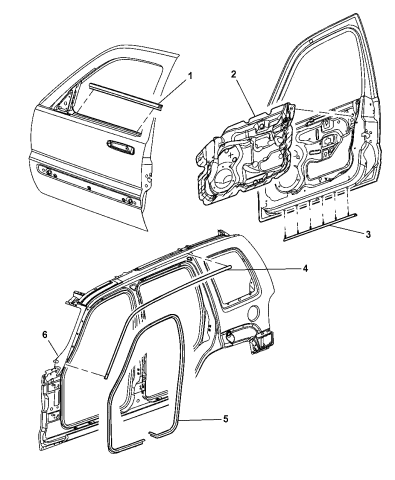 1
2
3
4
6
5