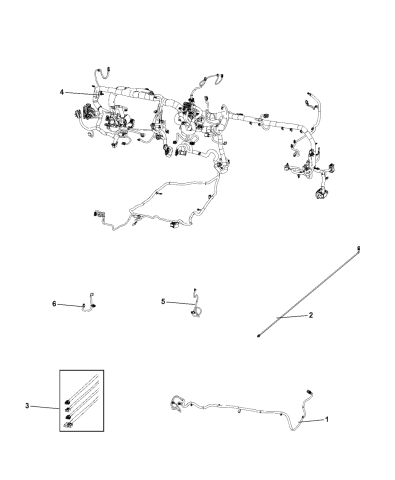 4

6

5

2

3

1