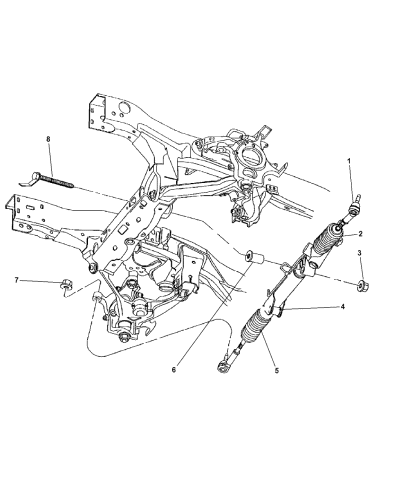 8
1
2
3
7
4
6
5