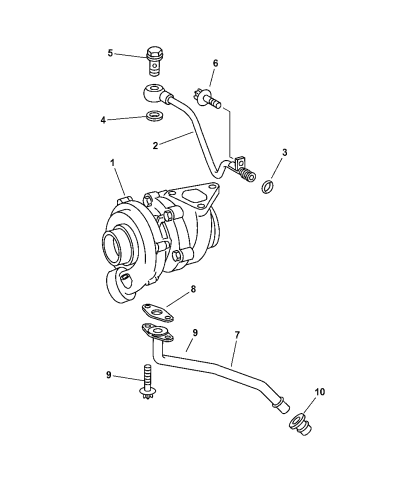 5
6
4
2
3
1
8
9
7
9
10