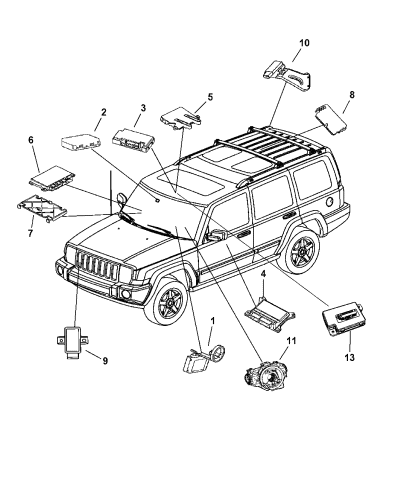 10
8
5
3
2
6
7
4
1
11
13
9