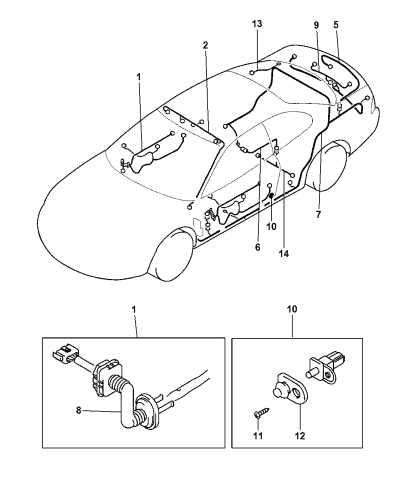 13
9
5
2
1
7
10
6
14
1
10
8
11
12