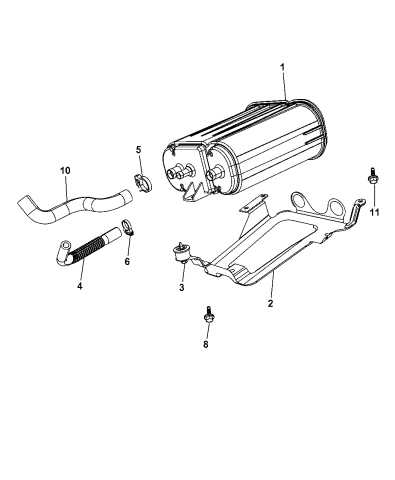 1
5
10
11
6
4
3
2
8