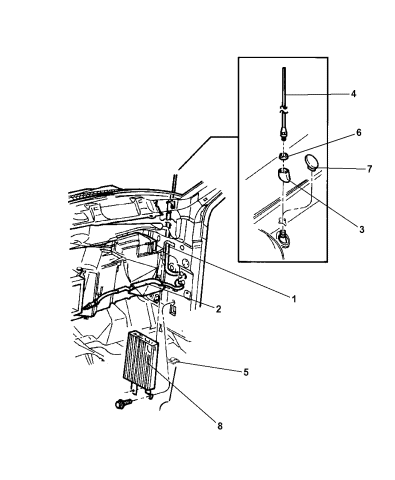 4
6
7
3
1
2
5
8