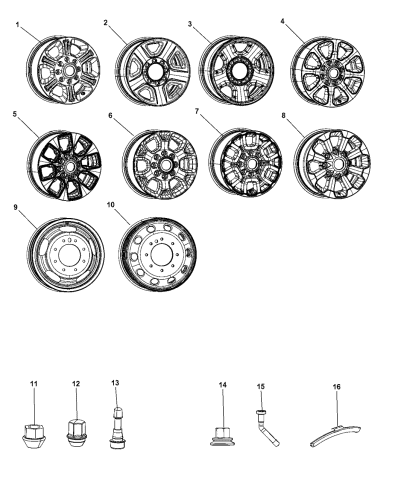 1
2
3
4
5
6
7
8
9
10
11
12
13
14
15
16