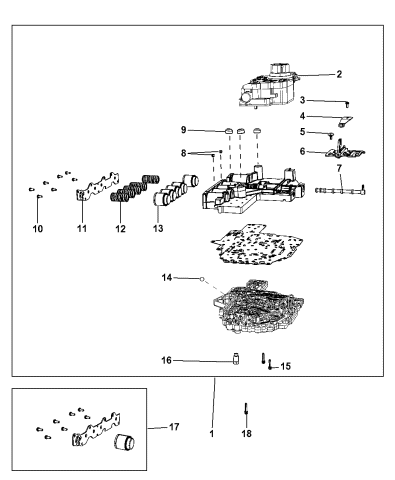 2
3
4
5
6
7
9
8
10
11
12
13
14
16
15
17
1
18