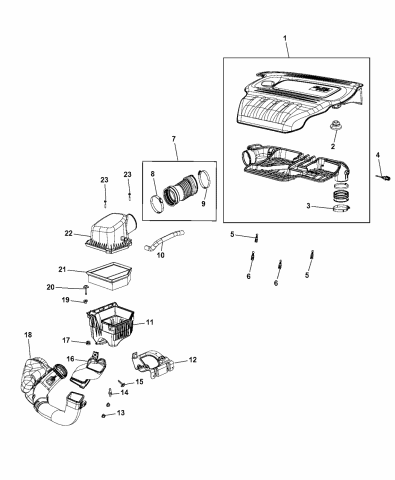 1
2
4
3
7
8
9
23
23
22
10
5
6
6
5
21
20
19
11
18
17
16
12
15
14
13